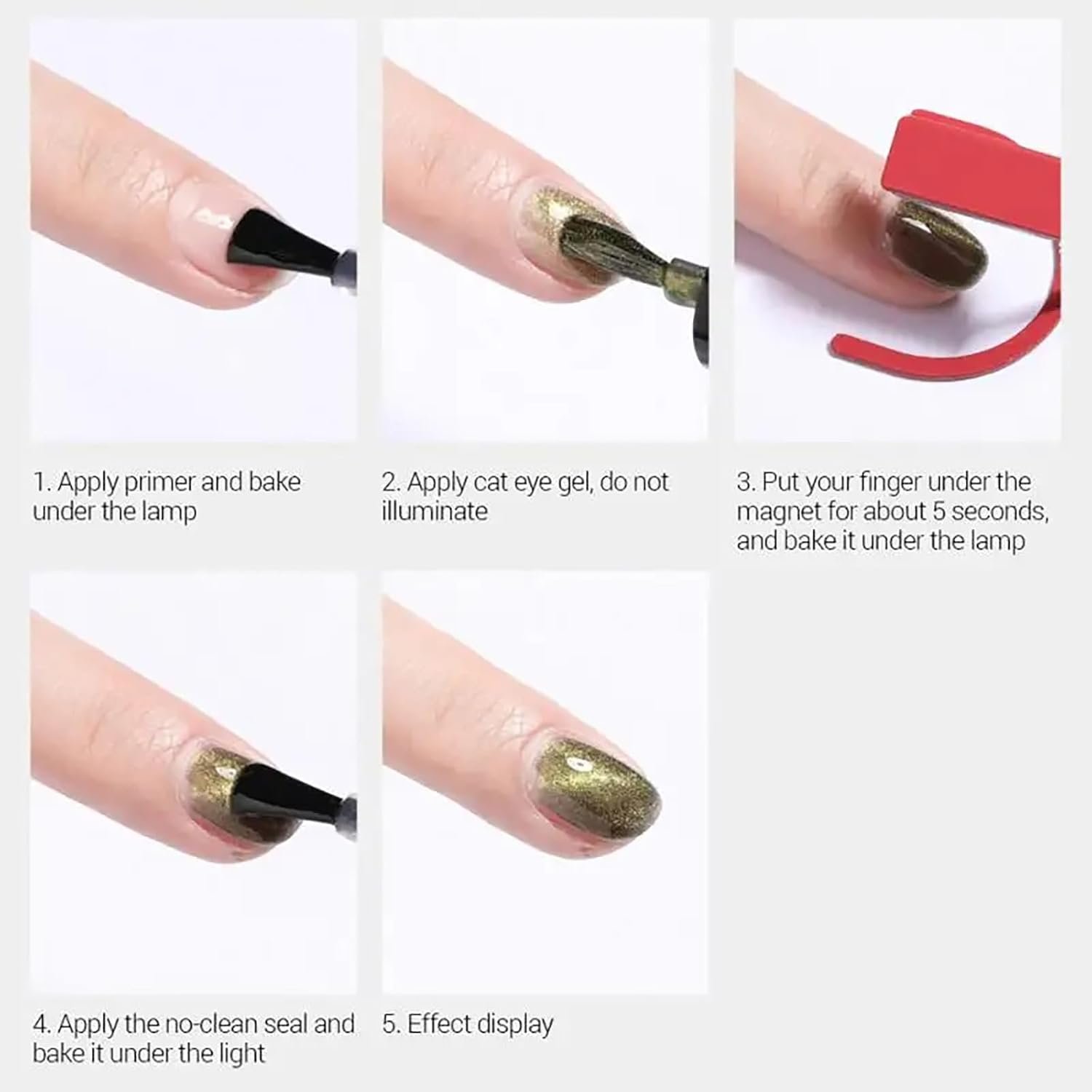 1. Apply primer and bake under the lamp

2. Apply cat eye gel, do not illuminate

3. Put your finger under the magnet for about 5 seconds, and bake it under the lamp

4. Apply the no-clean seal and bake it under the light

5. Effect display