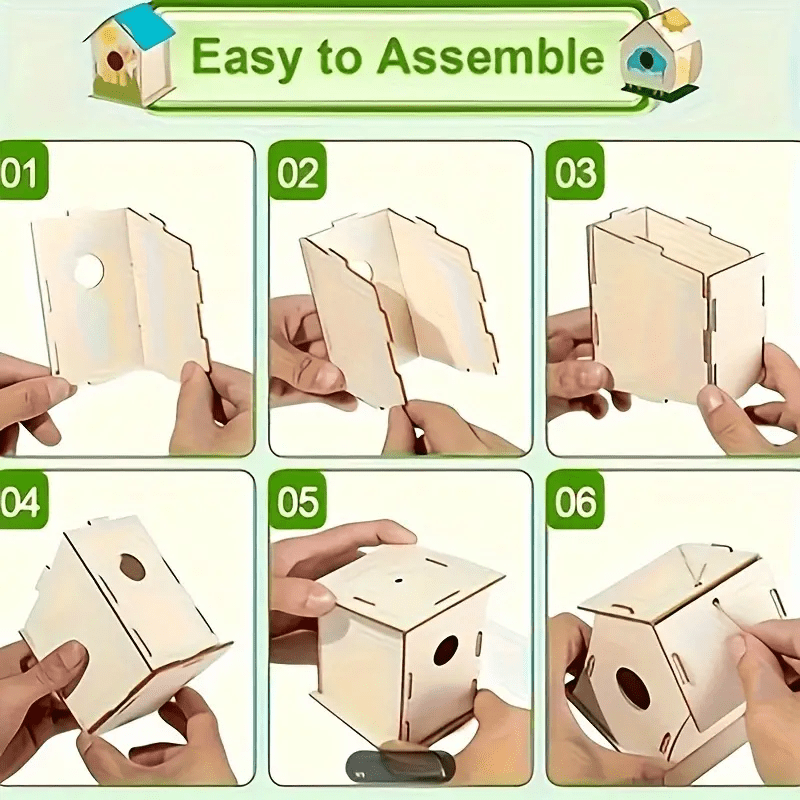 Easy to Assemble

01

02

03

04

05

06