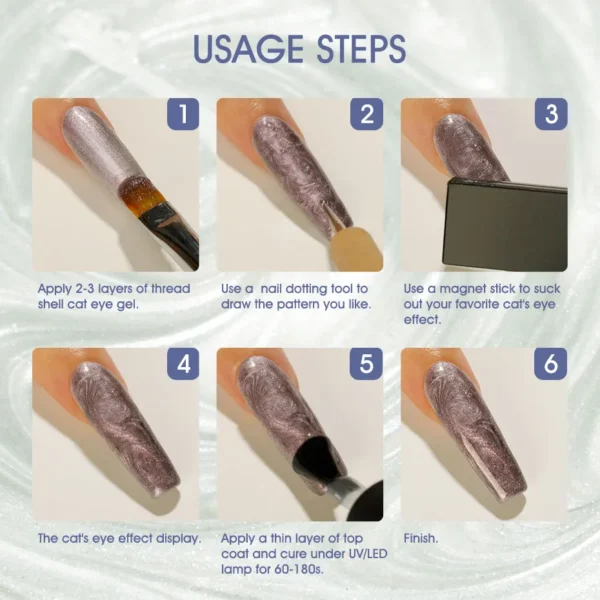 USAGE STEPS

1

Apply 2-3 layers of thread shell cat eye gel.

2

Use a nail dotting tool to draw the pattern you like.

3

Use a magnet stick to suck out your favorite cat's eye effect.

4

The cat's eye effect display.

5

Apply a thin layer of top coat and cure under UV/LED lamp for 60-180s.

6

Finish.