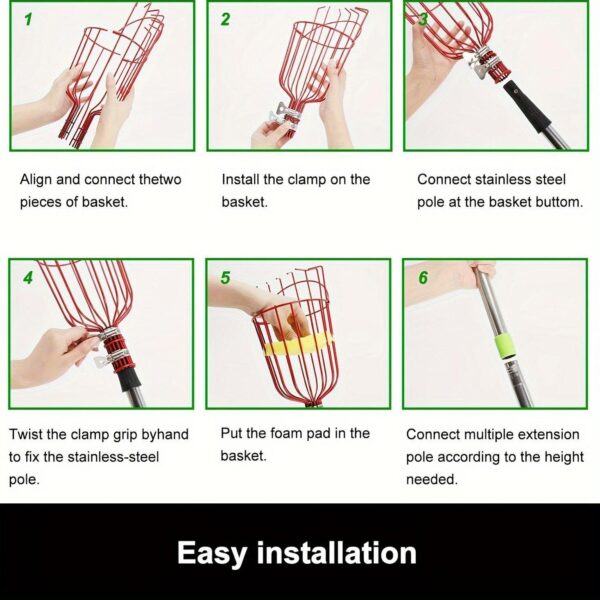 1

Align and connect thetwo pieces of basket.

2

Install the clamp on the basket.

3

Connect stainless steel pole at the basket buttom.

4

Twist the clamp grip byhand to fix the stainless-steel pole.

5

Put the foam pad in the basket.

6

Connect multiple extension pole according to the height needed.

Easy installation