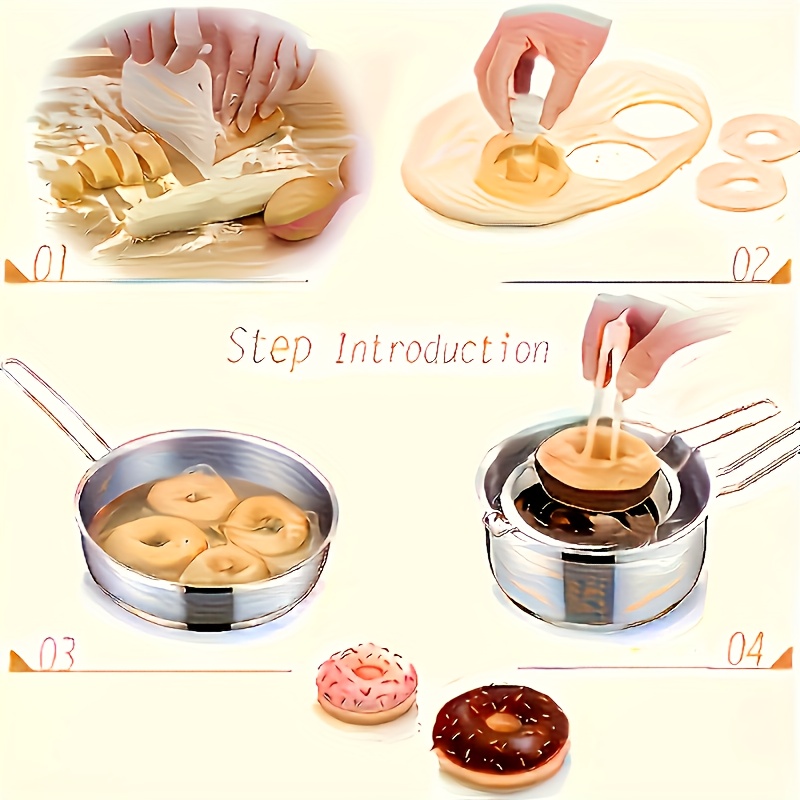 01

02

Step Introduction

03

04