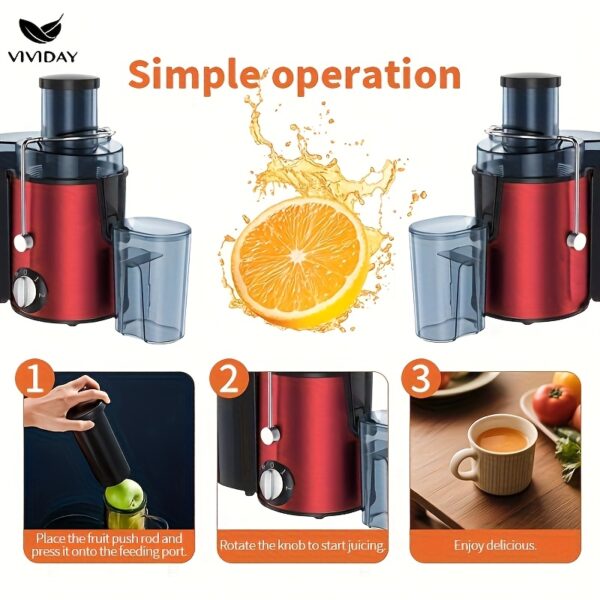 VIVIDAY

Simple operation

1

Place the fruit push rod and press it onto the feeding port.

2

Rotate the knob to start juicing.

3

Enjoy delicious.