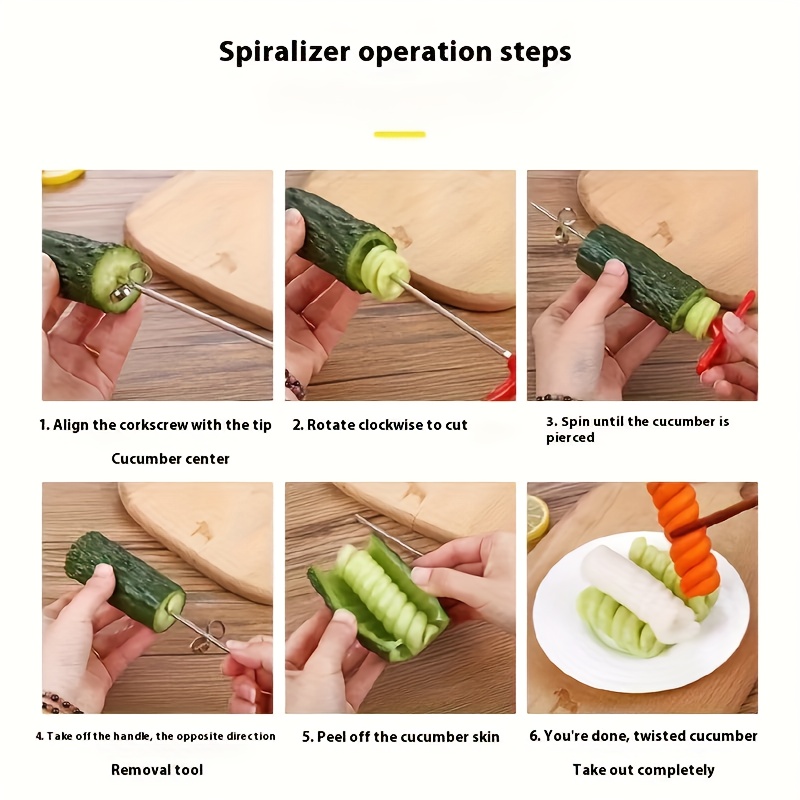 Spiralizer operation steps

1. Align the corkscrew with the tip

Cucumber center

2. Rotate clockwise to cut

3. Spin until the cucumber is pierced

4. Take off the handle, the opposite direction

Removal tool

5. Peel off the cucumber skin

6. You're done, twisted cucumber

Take out completely