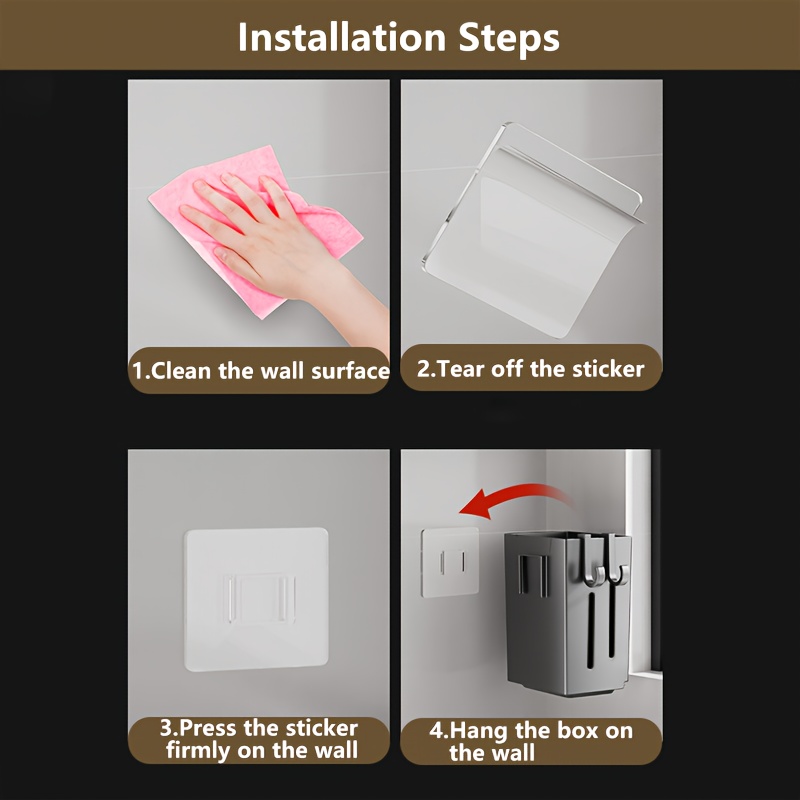 Installation Steps

1.Clean the wall surface

2.Tear off the sticker

3.Press the sticker firmly on the wall

4.Hang the box on the wall