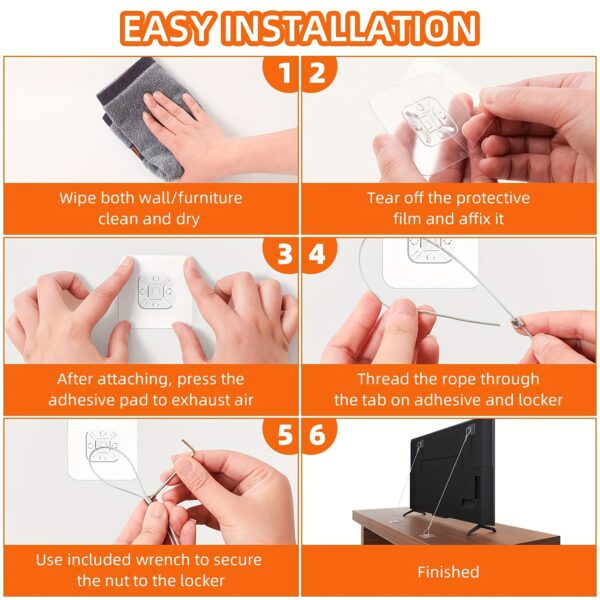 EASY INSTALLATION

1

Wipe both wall/furniture clean and dry

2

Tear off the protective film and affix it

3

After attaching, press the adhesive pad to exhaust air

4

Thread the rope through the tab on adhesive and locker

5

Use included wrench to secure the nut to the locker

6

Finished