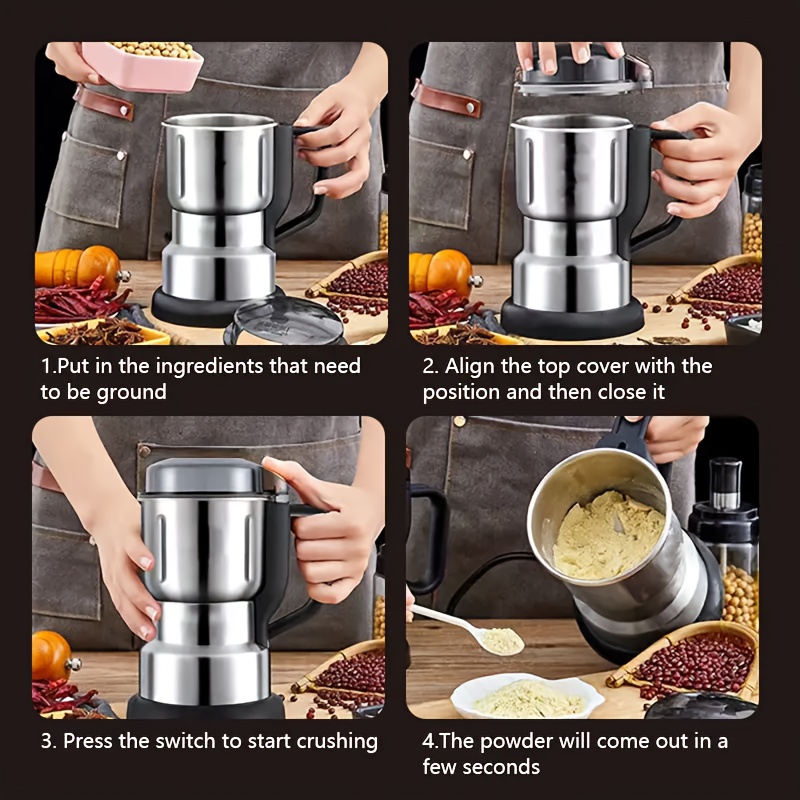 1.Put in the ingredients that need to be ground

2. Align the top cover with the position and then close it

3. Press the switch to start crushing

4.The powder will come out in a few seconds