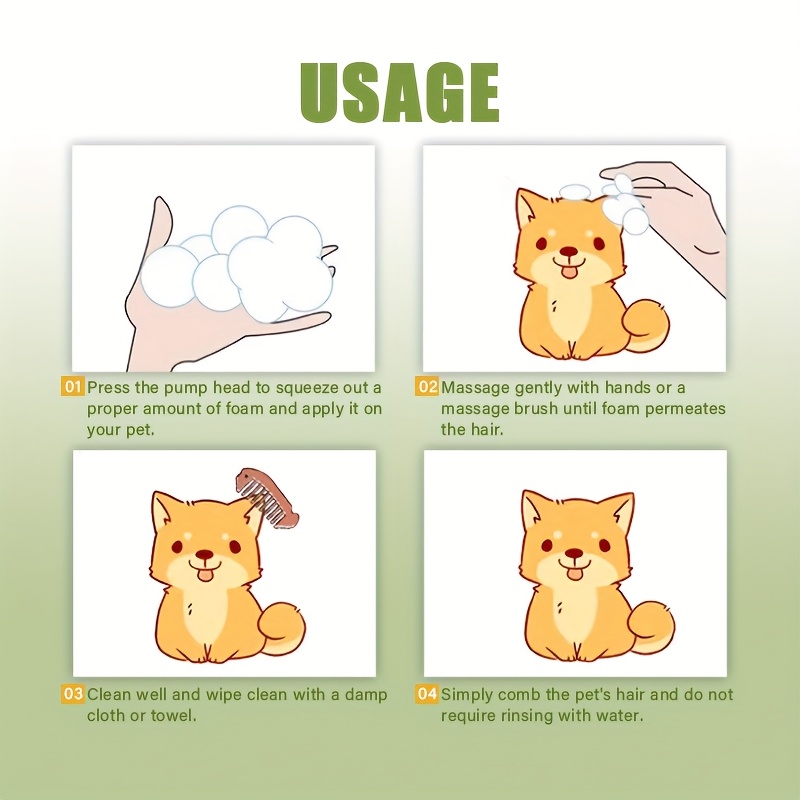 USAGE

01 Press the pump head to squeeze out a proper amount of foam and apply it on your pet.

02 Massage gently with hands or a massage brush until foam permeates the hair.

03 Clean well and wipe clean with a damp cloth or towel.

04 Simply comb the pet's hair and do not require rinsing with water.