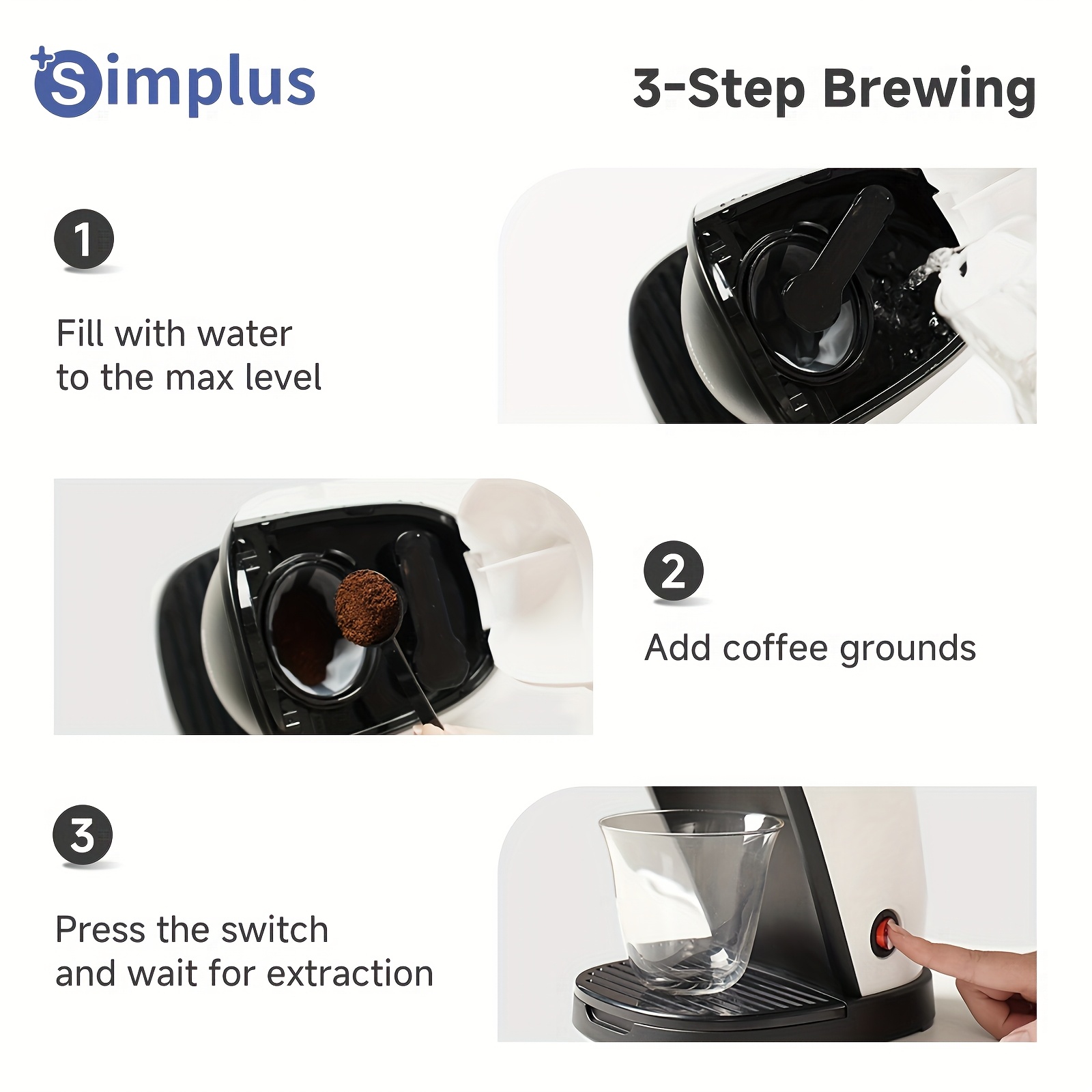 Simplus

3-Step Brewing

1

Fill with water to the max level

2

Add coffee grounds

3

Press the switch and wait for extraction