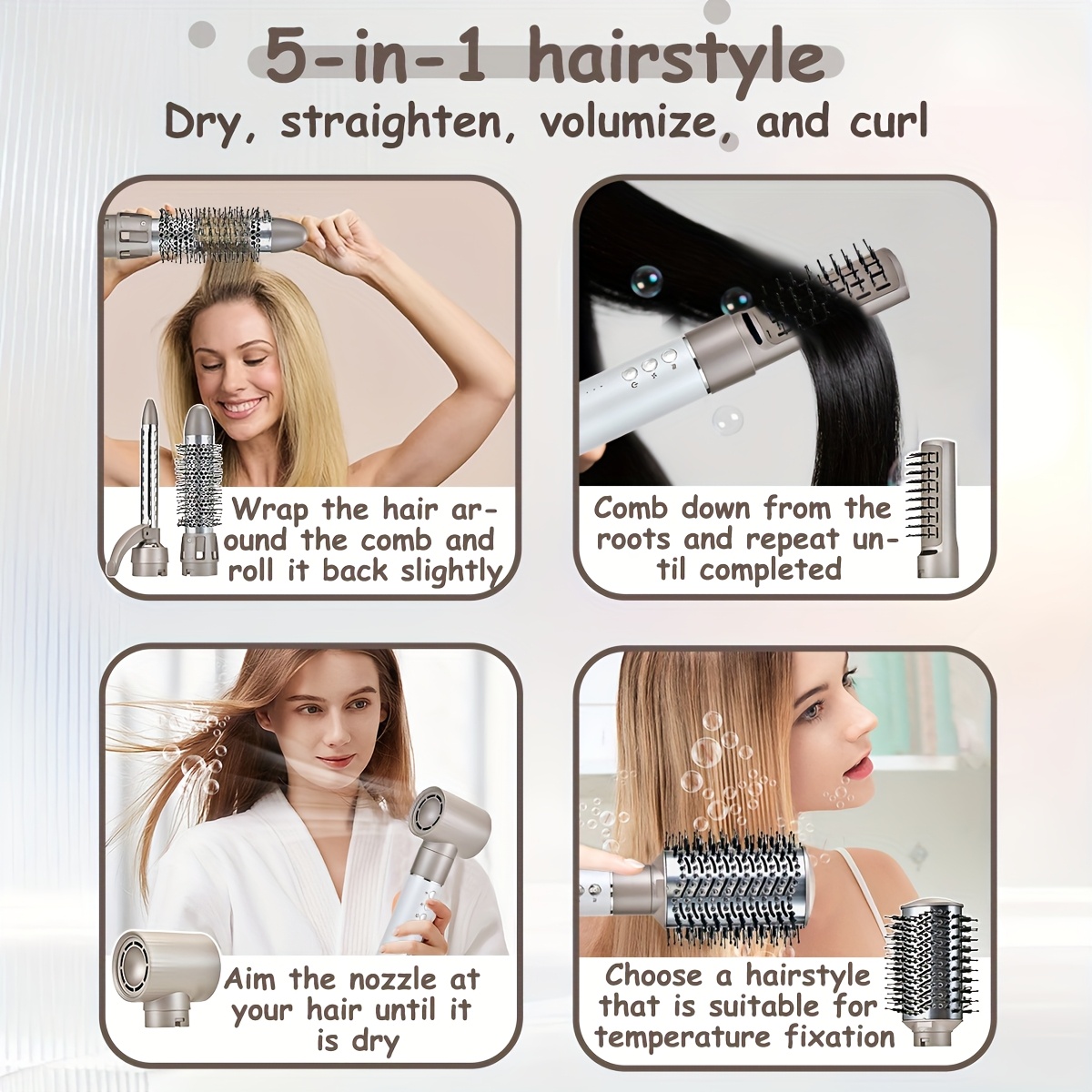 5-in-1 hairstyle

Dry, straighten, volumize, and curl

Wrap the hair around the comb and roll it back slightly

Comb down from the roots and repeat until completed

Aim the nozzle at your hair until it is dry

Choose a hairstyle that is suitable for temperature fixation