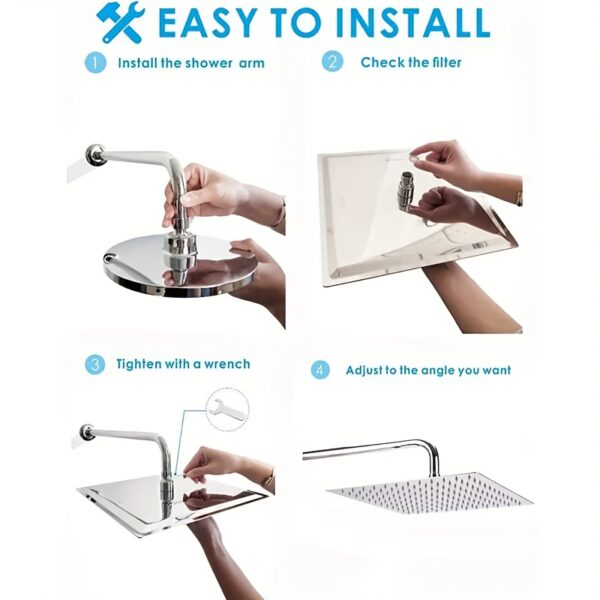 EASY TO INSTALL

1 Install the shower arm

2 Check the filter

3 Tighten with a wrench

4 Adjust to the angle you want