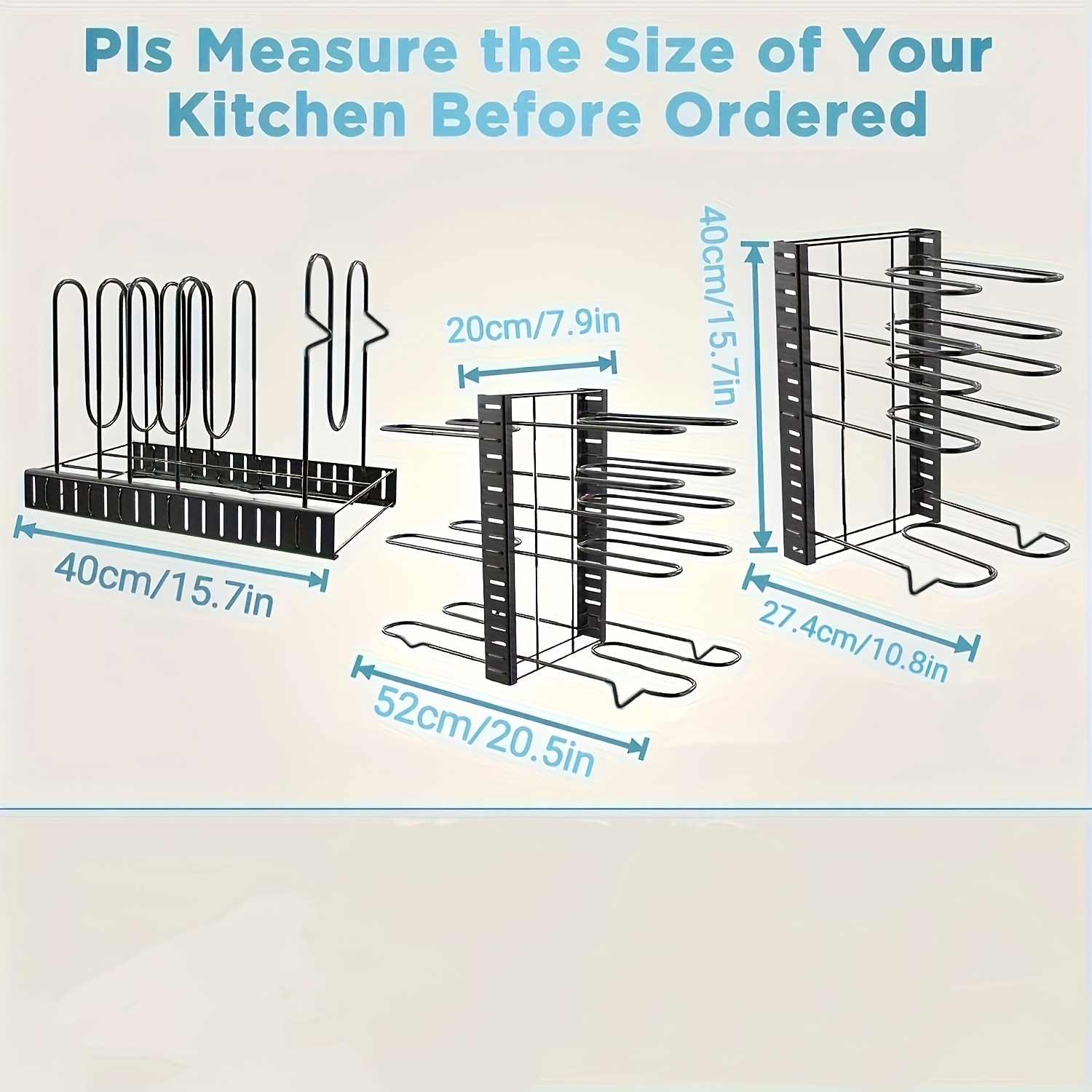 Pls Measure the Size of Your Kitchen Before Ordered

40cm/15.7in

20cm/7.9in

52cm/20.5in

40cm/15.7in

27.4cm/10.8in