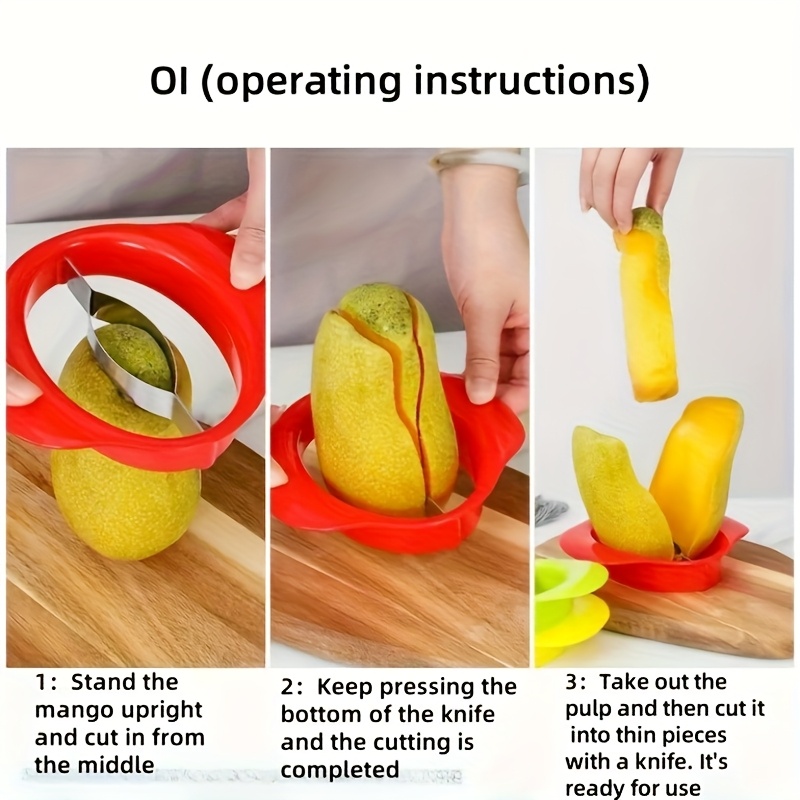 OI (operating instructions)

1: Stand the mango upright and cut in from the middle

2: Keep pressing the bottom of the knife and the cutting is completed

3: Take out the pulp and then cut it into thin pieces with a knife. It's ready for use