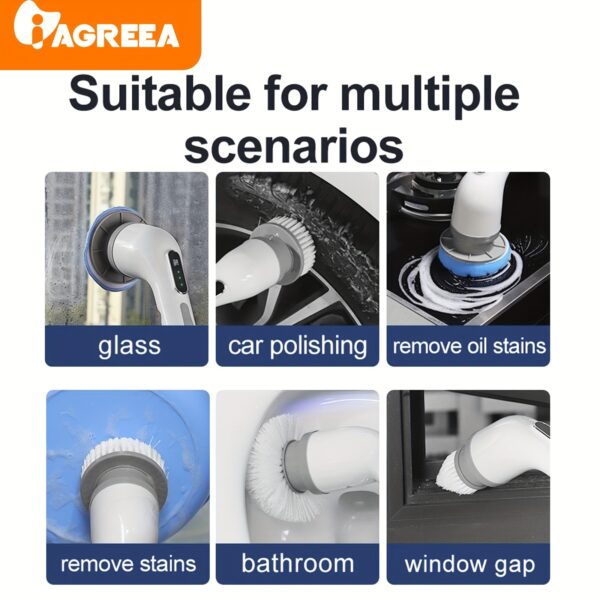 iAGREEA

Suitable for multiple scenarios

glass

car polishing

remove oil stains

remove stains

bathroom

window gap