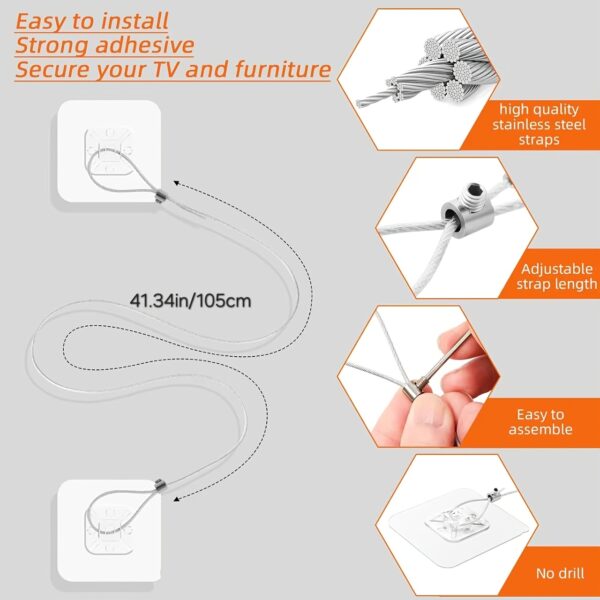 Easy to install
Strong adhesive
Secure your TV and furniture

41.34in/105cm

high quality stainless steel straps

Adjustable strap length

Easy to assemble

No drill