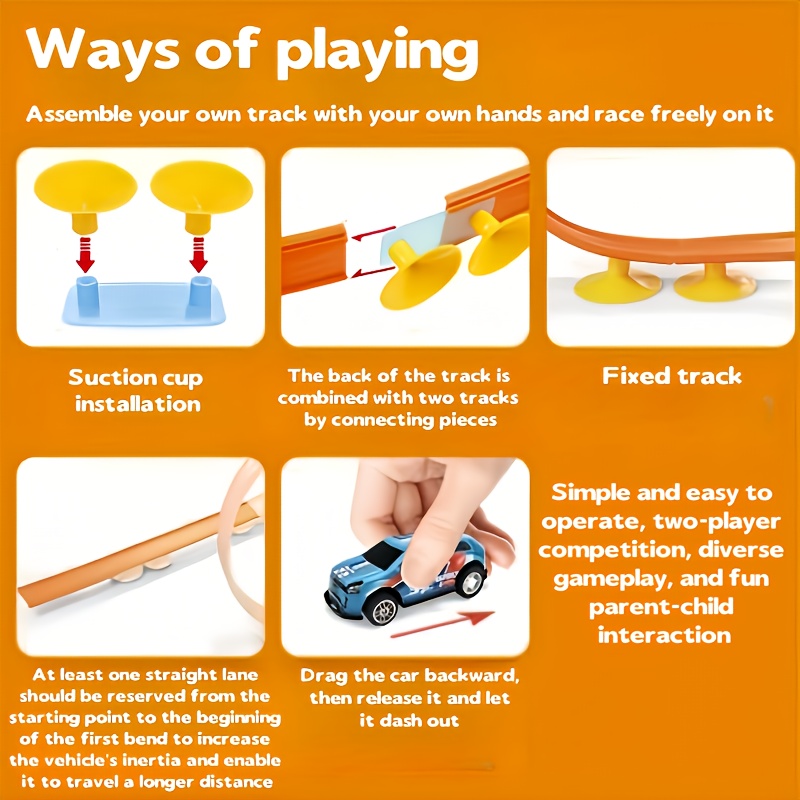 Ways of playing

Assemble your own track with your own hands and race freely on it

Suction cup installation

The back of the track is combined with two tracks by connecting pieces

Fixed track

At least one straight lane should be reserved from the starting point to the beginning of the first bend to increase the vehicle's inertia and enable it to travel a longer distance

Drag the car backward, then release it and let it dash out

Simple and easy to operate, two-player competition, diverse gameplay, and fun parent-child interaction