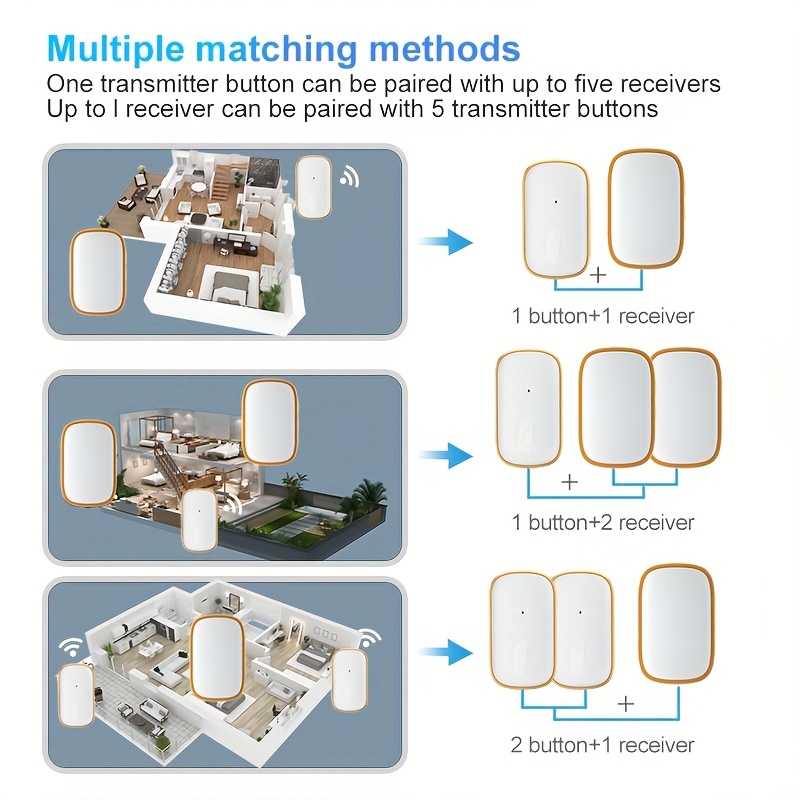 Multiple matching methods
One transmitter button can be paired with up to five receivers
Up to l receiver can be paired with 5 transmitter buttons

+
1 button+1 receiver

+
1 button+2 receiver

+
2 button+1 receiver