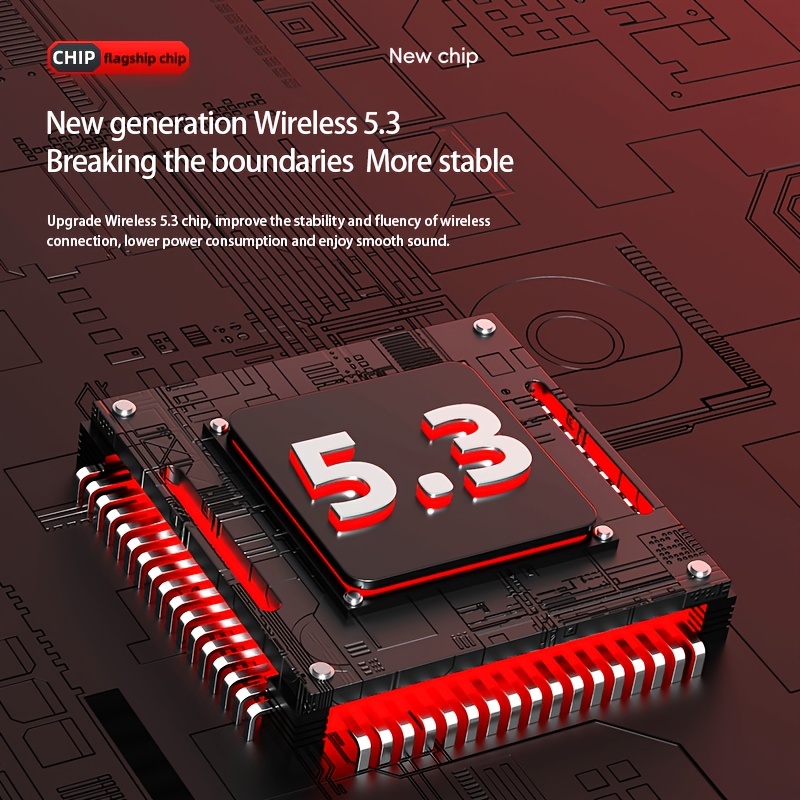 CHIP flagship chip

New chip

New generation Wireless 5.3
Breaking the boundaries More stable

Upgrade Wireless 5.3 chip, improve the stability and fluency of wireless connection, lower power consumption and enjoy smooth sound.

5.3