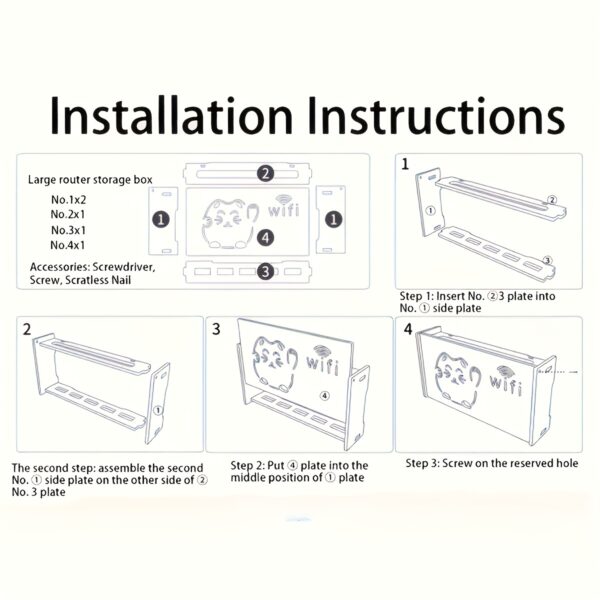 Installation Instructions

Large router storage box
No.1x2
No.2x1
No.3x1
No.4x1
Accessories: Screwdriver, Screw, Scratless Nail

2
1
wifi
4
1
3

1
2
1
3
Step 1: Insert No. ②3 plate into No. ① side plate

2
1
The second step: assemble the second No. ① side plate on the other side of ② No. 3 plate

3
wifi
4
Step 2: Put ④ plate into the middle position of ① plate

4
wifi
Step 3: Screw on the reserved hole