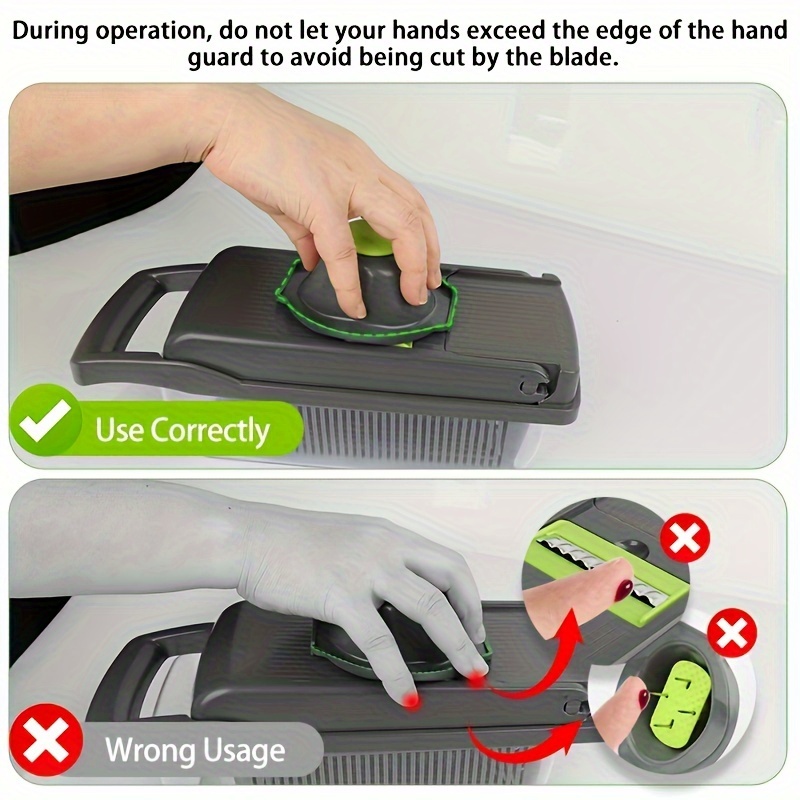 During operation, do not let your hands exceed the edge of the hand guard to avoid being cut by the blade.

Use Correctly

Wrong Usage