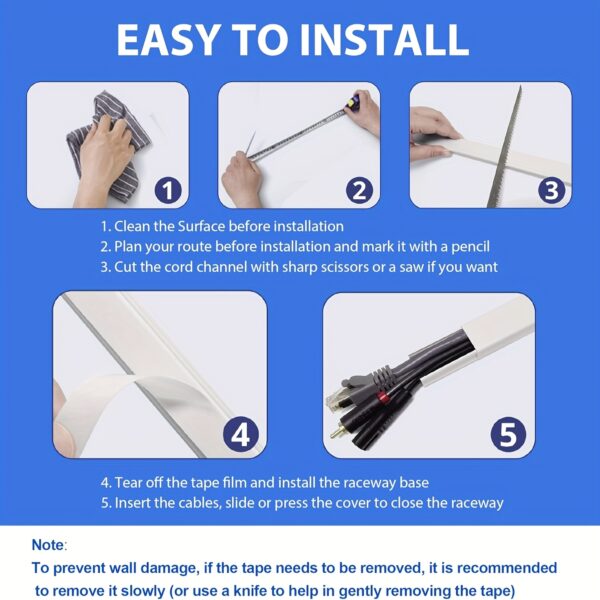 EASY TO INSTALL

1

2

3

1. Clean the Surface before installation
2. Plan your route before installation and mark it with a pencil
3. Cut the cord channel with sharp scissors or a saw if you want

4

5

4. Tear off the tape film and install the raceway base
5. Insert the cables, slide or press the cover to close the raceway

Note:
To prevent wall damage, if the tape needs to be removed, it is recommended to remove it slowly (or use a knife to help in gently removing the tape)