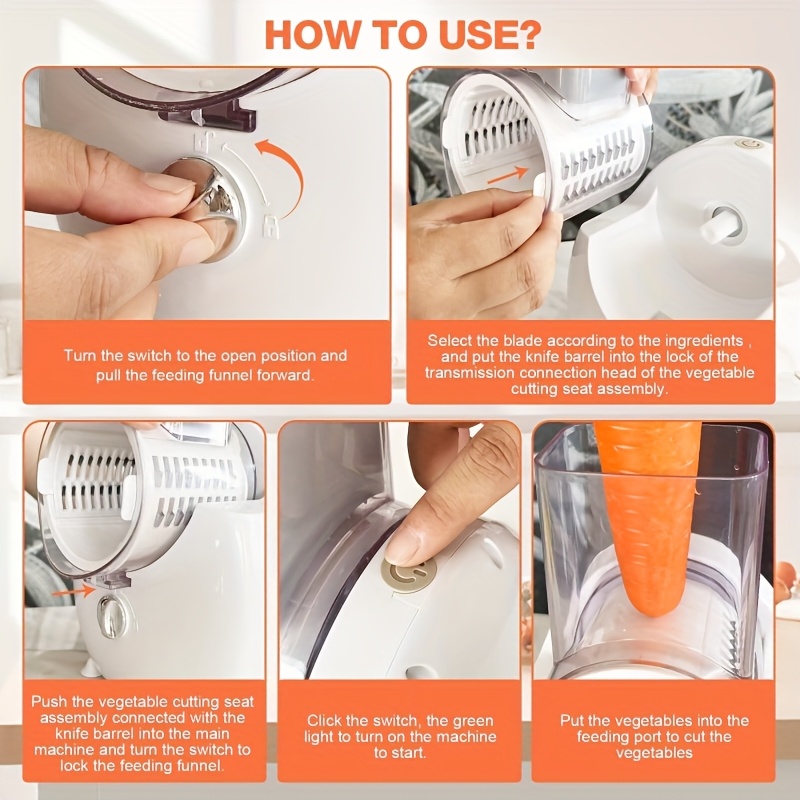 HOW TO USE?

Turn the switch to the open position and pull the feeding funnel forward.

Select the blade according to the ingredients , and put the knife barrel into the lock of the transmission connection head of the vegetable cutting seat assembly.

Push the vegetable cutting seat assembly connected with the knife barrel into the main machine and turn the switch to lock the feeding funnel.

Click the switch, the green light to turn on the machine to start.

Put the vegetables into the feeding port to cut the vegetables