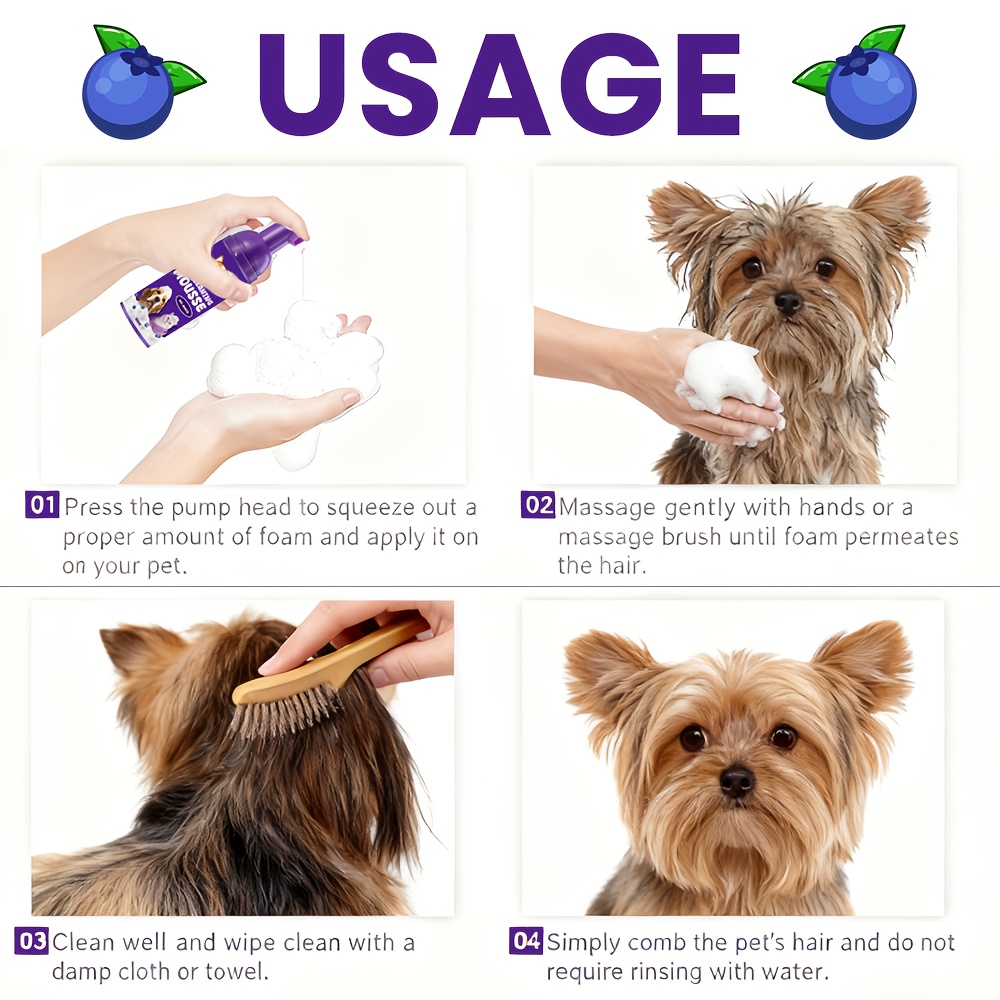 USAGE

MOUSSE

01 Press the pump head to squeeze out a proper amount of foam and apply it on on your pet.

02 Massage gently with hands or a massage brush until foam permeates the hair.

03 Clean well and wipe clean with a damp cloth or towel.

04 Simply comb the pet's hair and do not require rinsing with water.