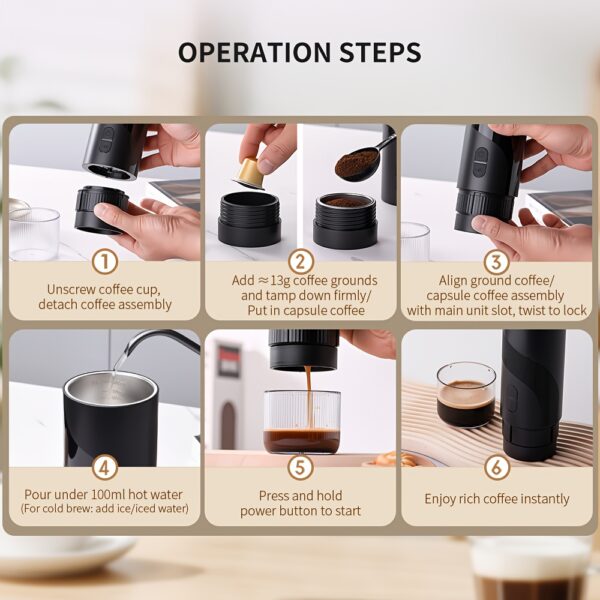 OPERATION STEPS

1
Unscrew coffee cup, detach coffee assembly

2
Add ≈13g coffee grounds and tamp down firmly/ Put in capsule coffee

3
Align ground coffee/ capsule coffee assembly with main unit slot, twist to lock

4
Pour under 100ml hot water
(For cold brew: add ice/iced water)

5
Press and hold power button to start

6
Enjoy rich coffee instantly