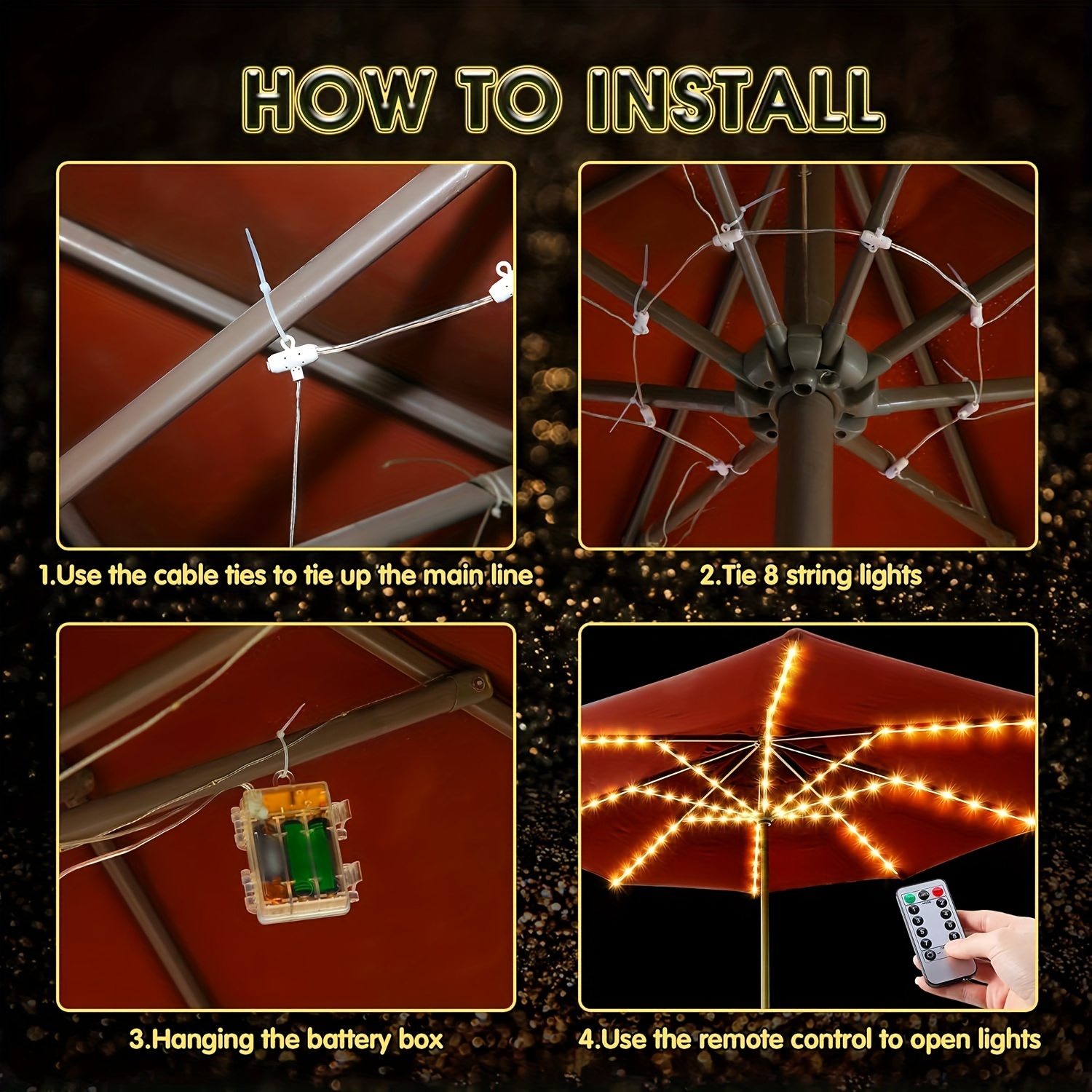 HOW TO INSTALL

1.Use the cable ties to tie up the main line

2.Tie 8 string lights

3.Hanging the battery box

4.Use the remote control to open lights