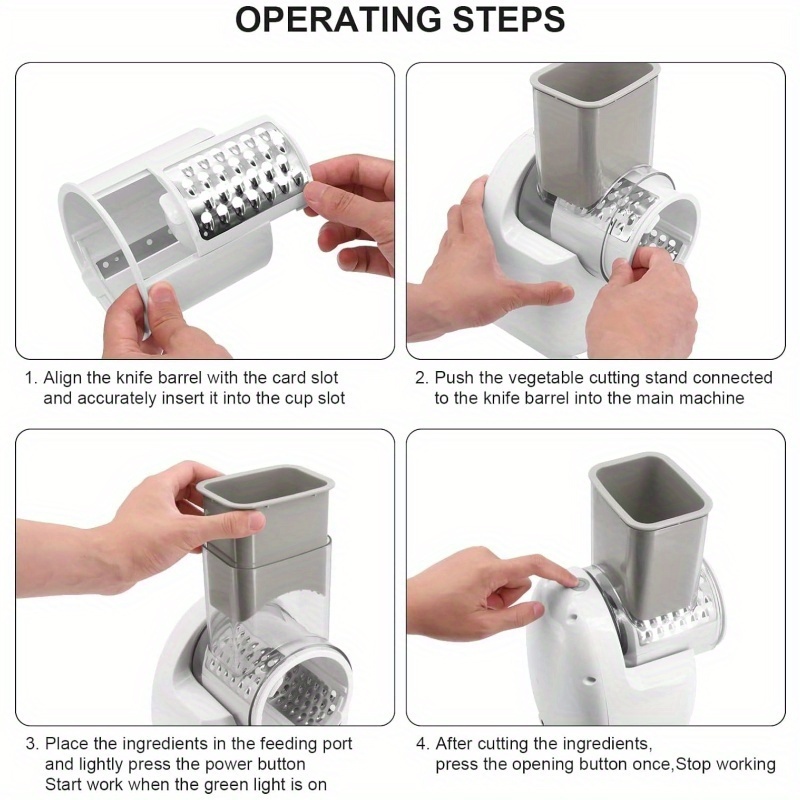 OPERATING STEPS

1. Align the knife barrel with the card slot and accurately insert it into the cup slot

2. Push the vegetable cutting stand connected to the knife barrel into the main machine

3. Place the ingredients in the feeding port and lightly press the power button Start work when the green light is on

4. After cutting the ingredients, press the opening button once,Stop working