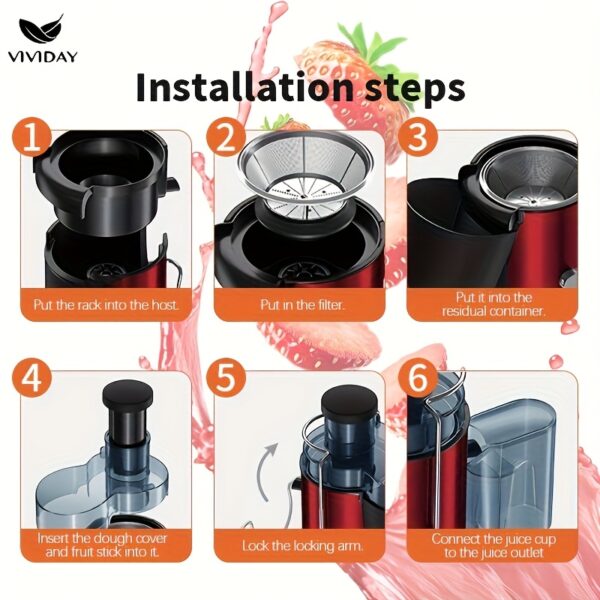 VIVIDAY

Installation steps

1
Put the rack into the host.

2
Put in the filter.

3
Put it into the residual container.

4
Insert the dough cover and fruit stick into it.

5
Lock the locking arm.

6
Connect the juice cup to the juice outlet