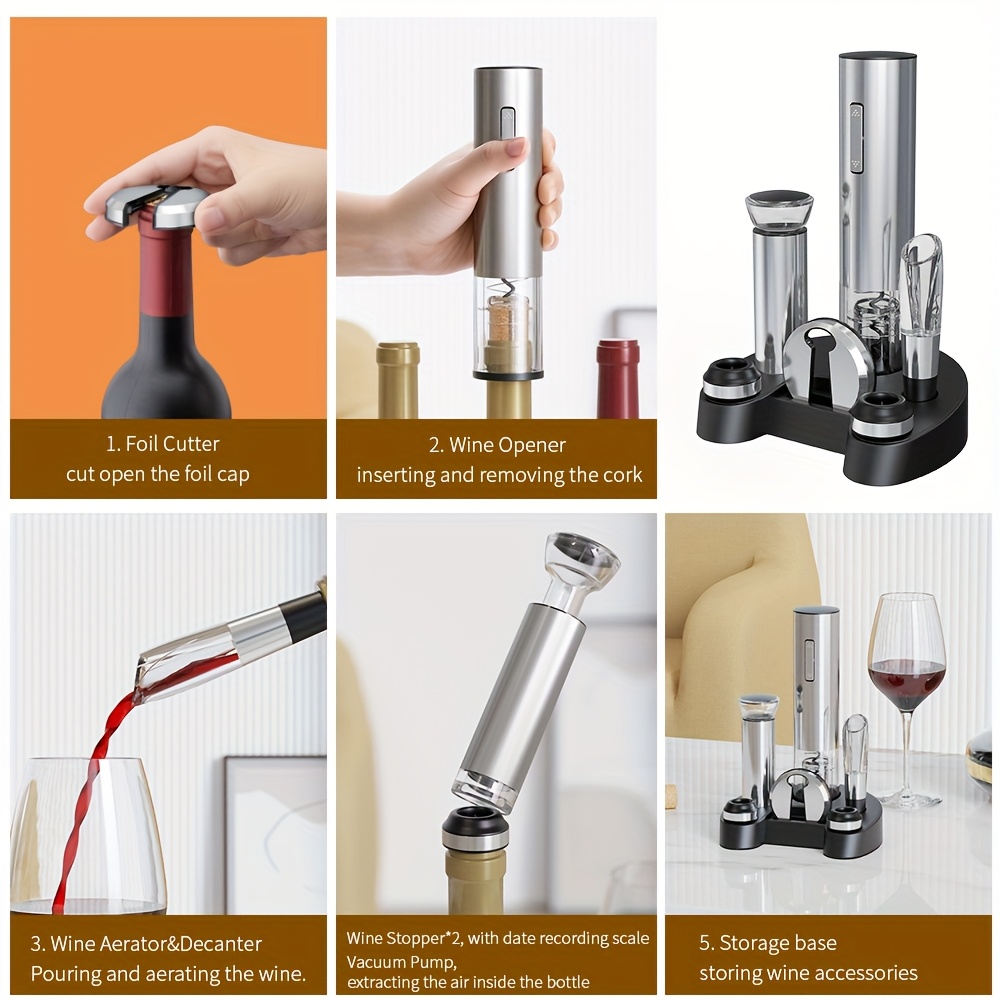 1. Foil Cutter
cut open the foil cap

2. Wine Opener
inserting and removing the cork

3. Wine Aerator&Decanter
Pouring and aerating the wine.

Wine Stopper*2, with date recording scale
Vacuum Pump,
extracting the air inside the bottle

5. Storage base
storing wine accessories