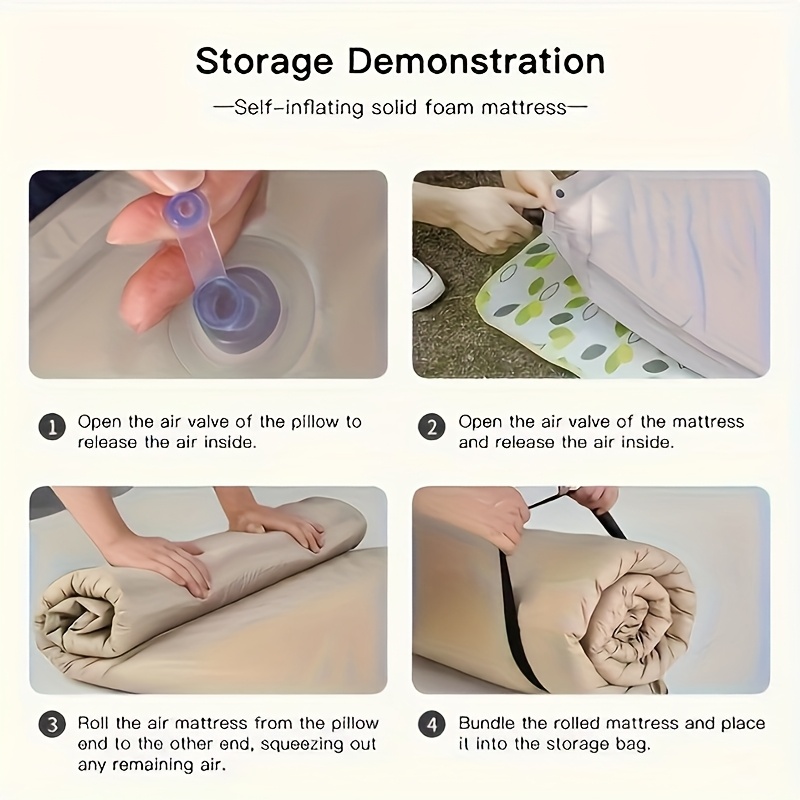 Storage Demonstration

—Self-inflating solid foam mattress—

1 Open the air valve of the pillow to release the air inside.

2 Open the air valve of the mattress and release the air inside.

3 Roll the air mattress from the pillow end to the other end, squeezing out any remaining air.

4 Bundle the rolled mattress and place it into the storage bag.