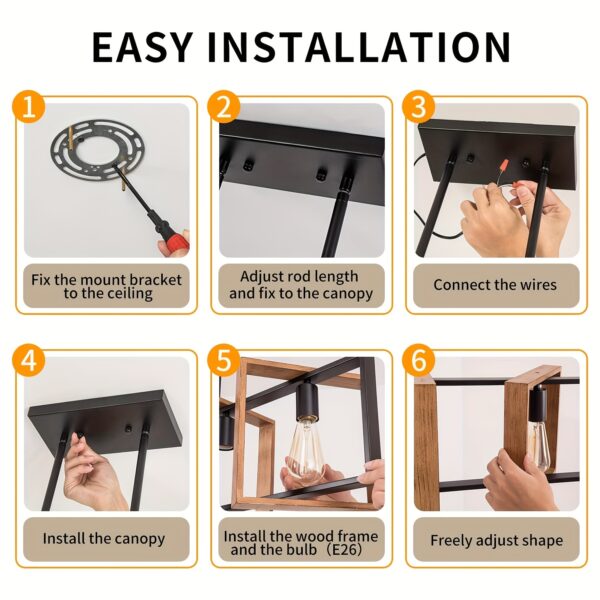 EASY INSTALLATION

1
Fix the mount bracket to the ceiling

2
Adjust rod length and fix to the canopy

3
Connect the wires

4
Install the canopy

5
Install the wood frame and the bulb（E26）

6
Freely adjust shape