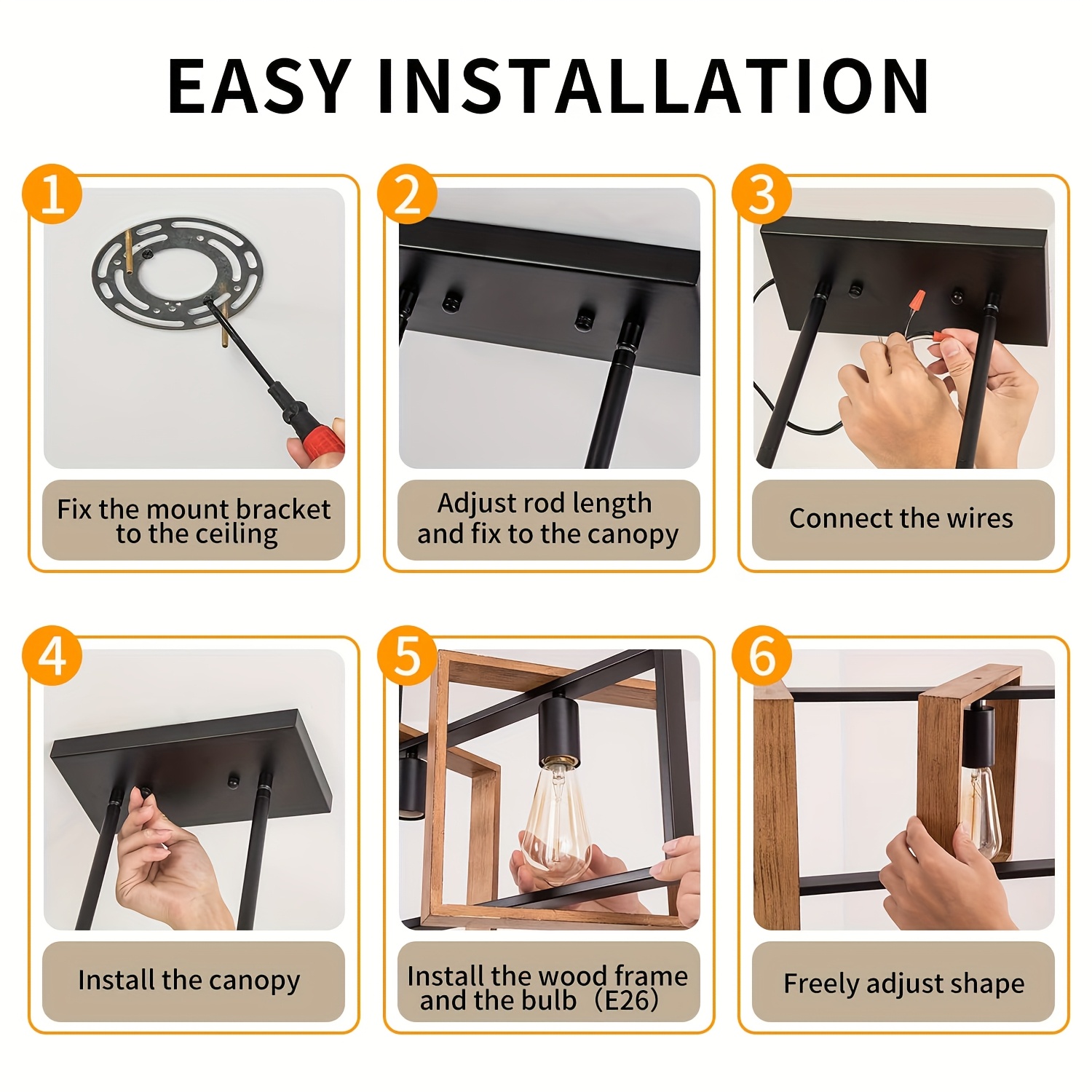 EASY INSTALLATION

1
Fix the mount bracket to the ceiling

2
Adjust rod length and fix to the canopy

3
Connect the wires

4
Install the canopy

5
Install the wood frame and the bulb（E26）

6
Freely adjust shape