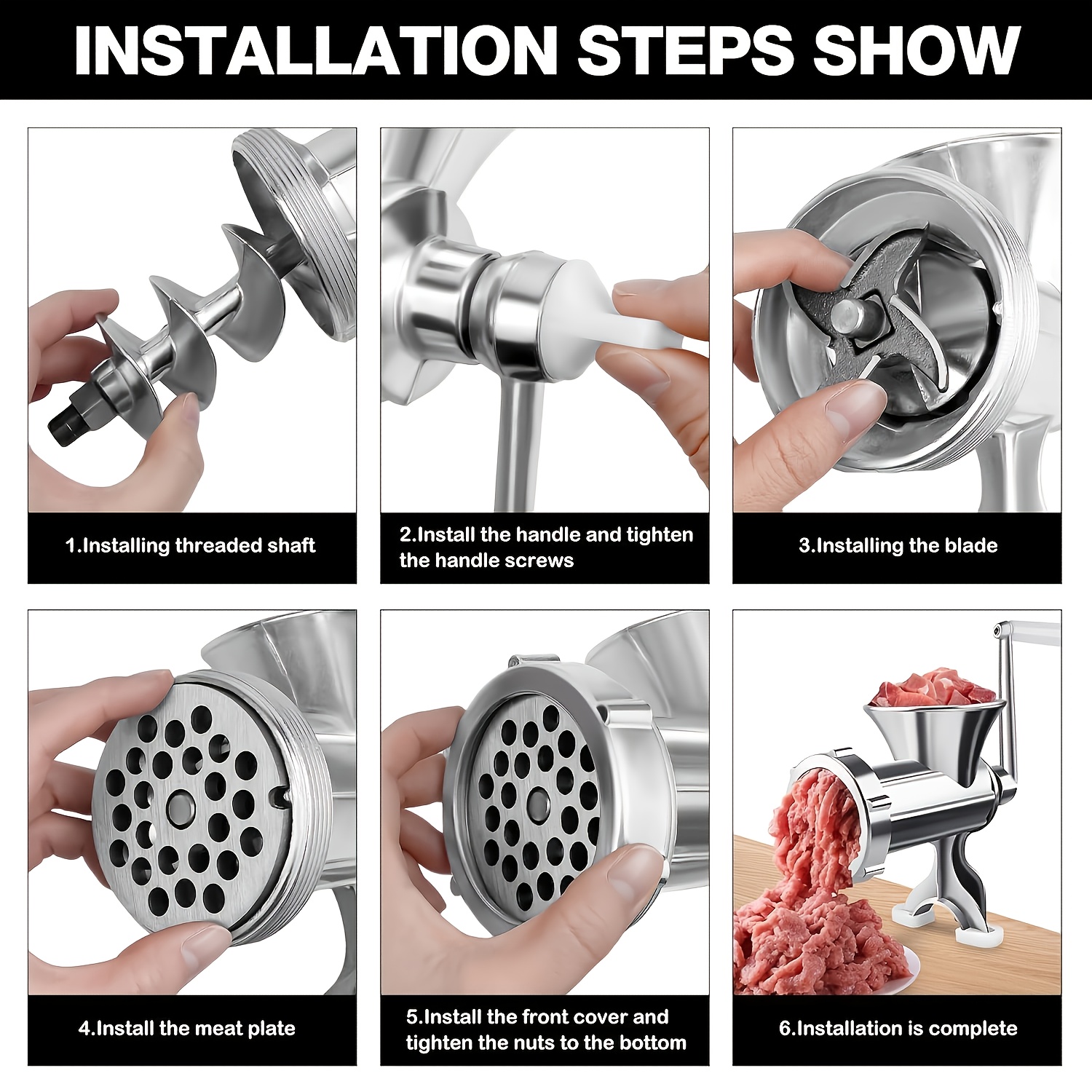 INSTALLATION STEPS SHOW

1.Installing threaded shaft

2.Install the handle and tighten the handle screws

3.Installing the blade

4.Install the meat plate

5.Install the front cover and tighten the nuts to the bottom

6.Installation is complete