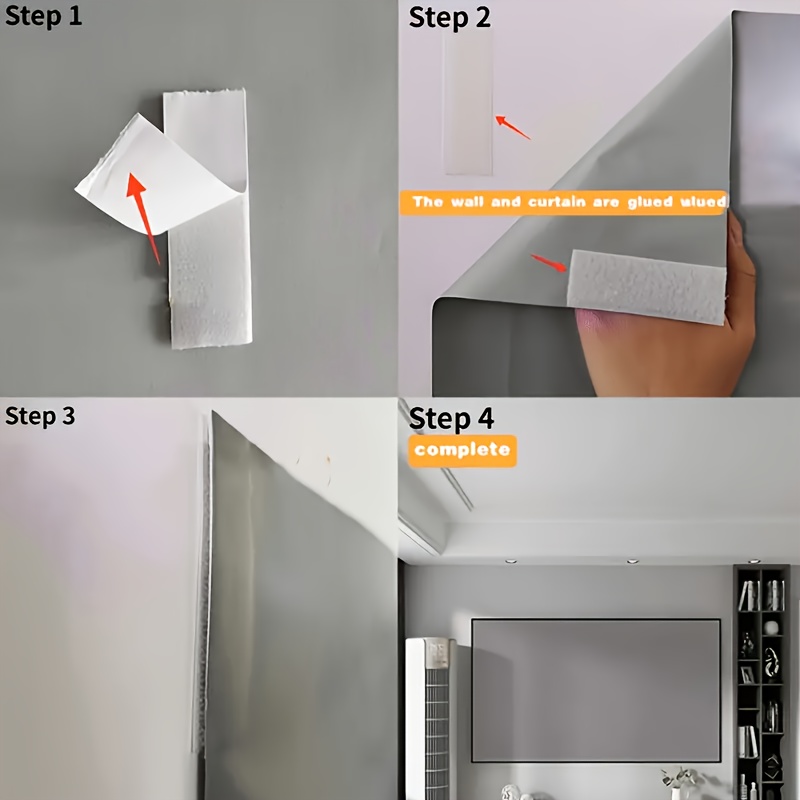 Step 1

Step 2

The wall and curtain are glued wlued

Step 3

Step 4

complete