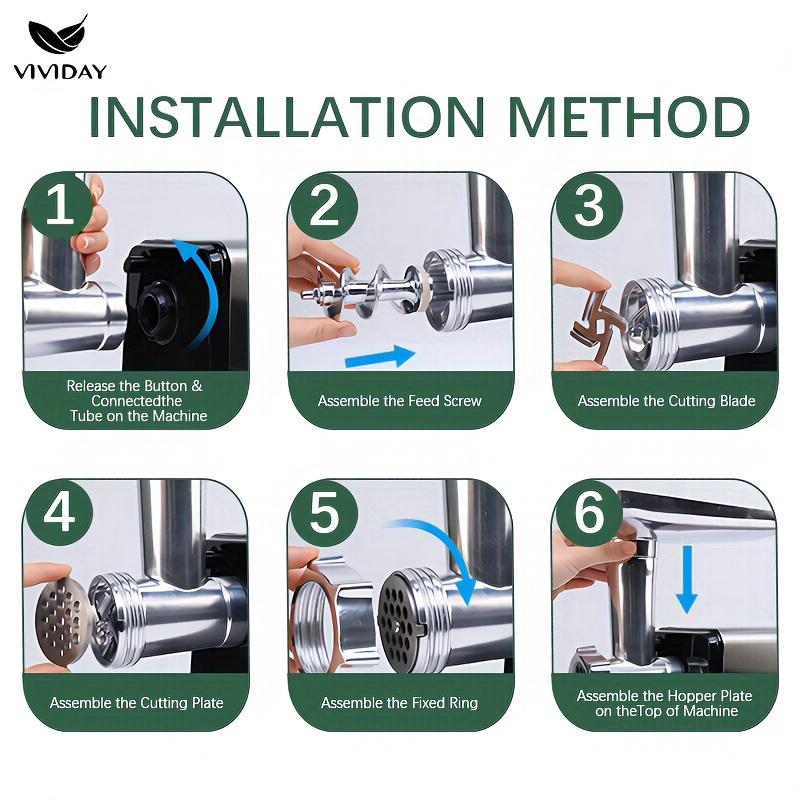 VIVIDAY

INSTALLATION METHOD

1

Release the Button & Connectedthe Tube on the Machine

2

Assemble the Feed Screw

3

Assemble the Cutting Blade

4

Assemble the Cutting Plate

5

Assemble the Fixed Ring

6

Assemble the Hopper Plate on theTop of Machine