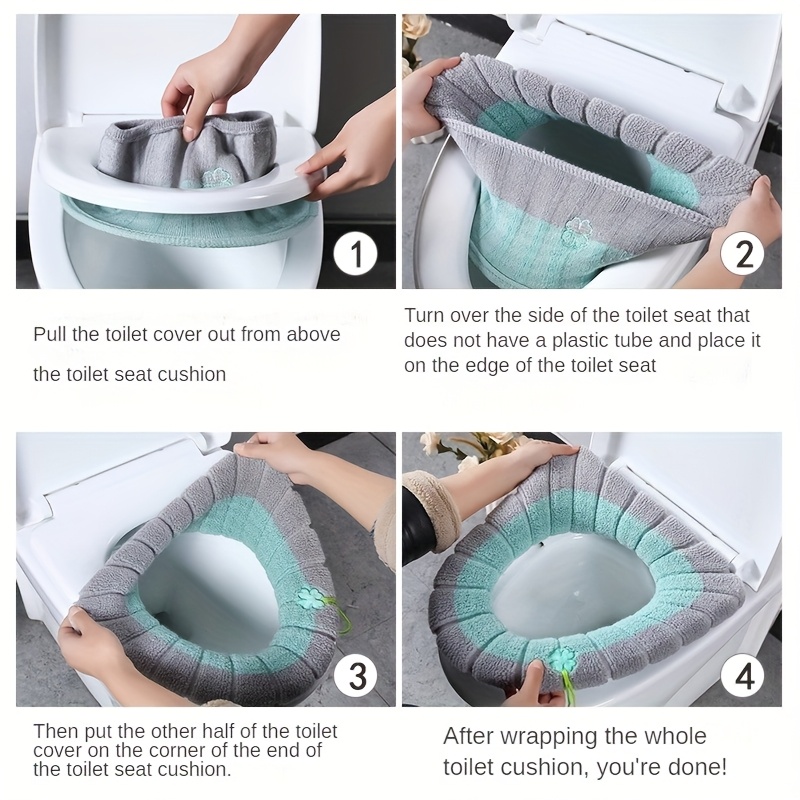 1

Pull the toilet cover out from above

the toilet seat cushion

2

Turn over the side of the toilet seat that does not have a plastic tube and place it on the edge of the toilet seat

3

Then put the other half of the toilet cover on the corner of the end of the toilet seat cushion.

4

After wrapping the whole toilet cushion, you're done!