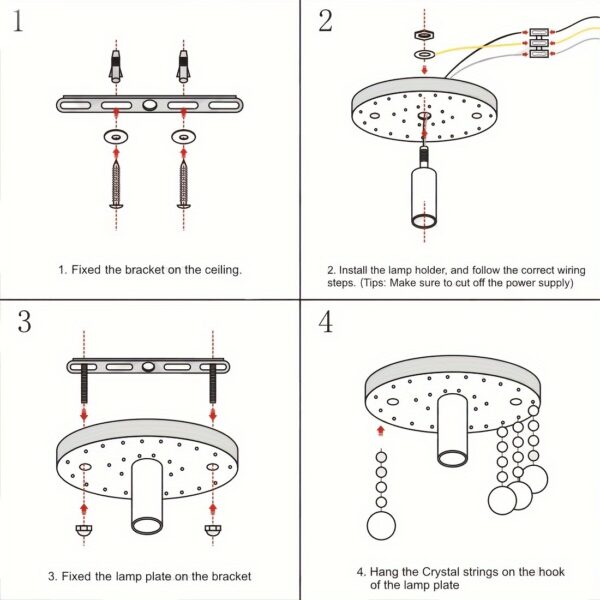 1

1. Fixed the bracket on the ceiling.

2

2. Install the lamp holder, and follow the correct wiring steps. (Tips: Make sure to cut off the power supply)

3

3. Fixed the lamp plate on the bracket

4

4. Hang the Crystal strings on the hook of the lamp plate