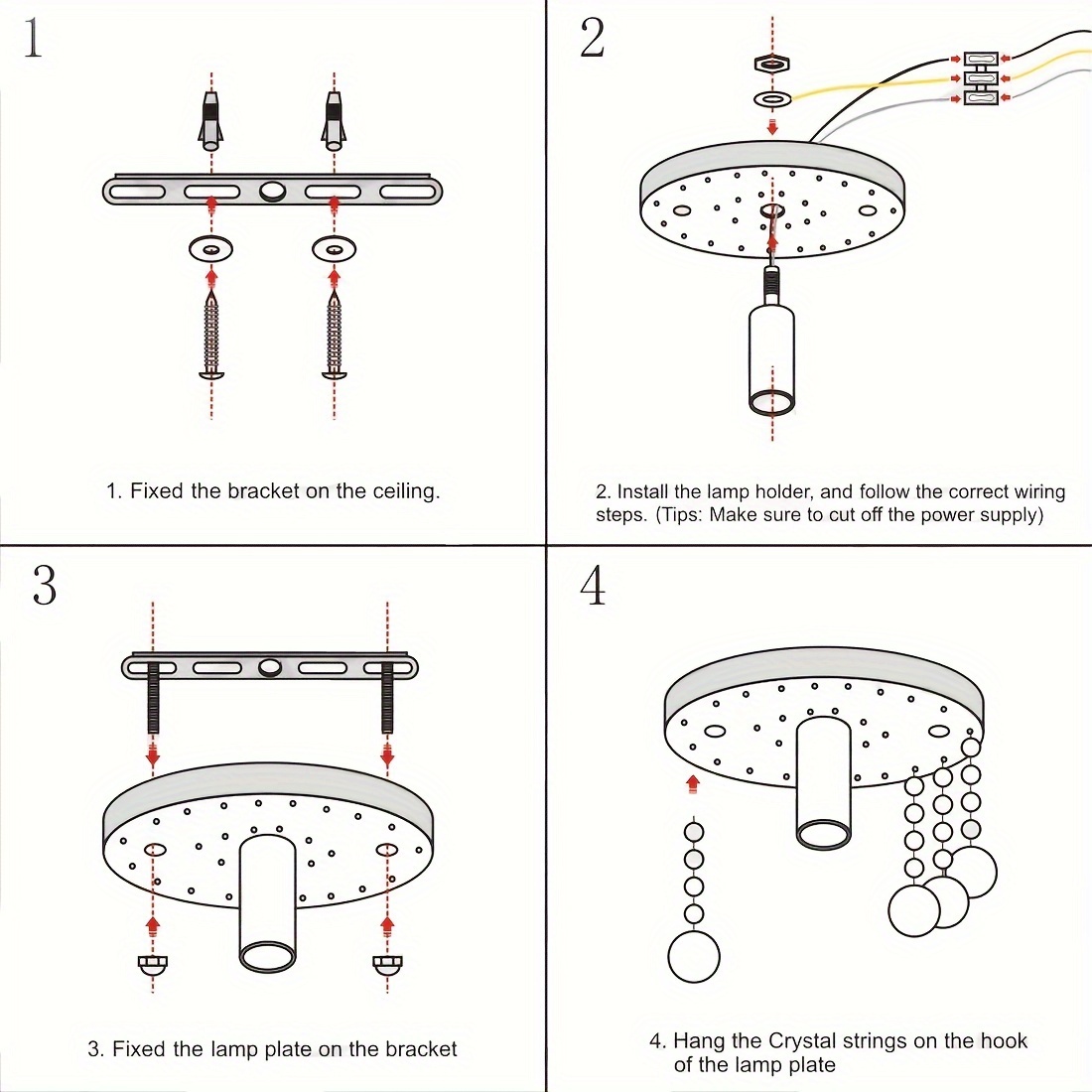 1

1. Fixed the bracket on the ceiling.

2

2. Install the lamp holder, and follow the correct wiring steps. (Tips: Make sure to cut off the power supply)

3

3. Fixed the lamp plate on the bracket

4

4. Hang the Crystal strings on the hook of the lamp plate