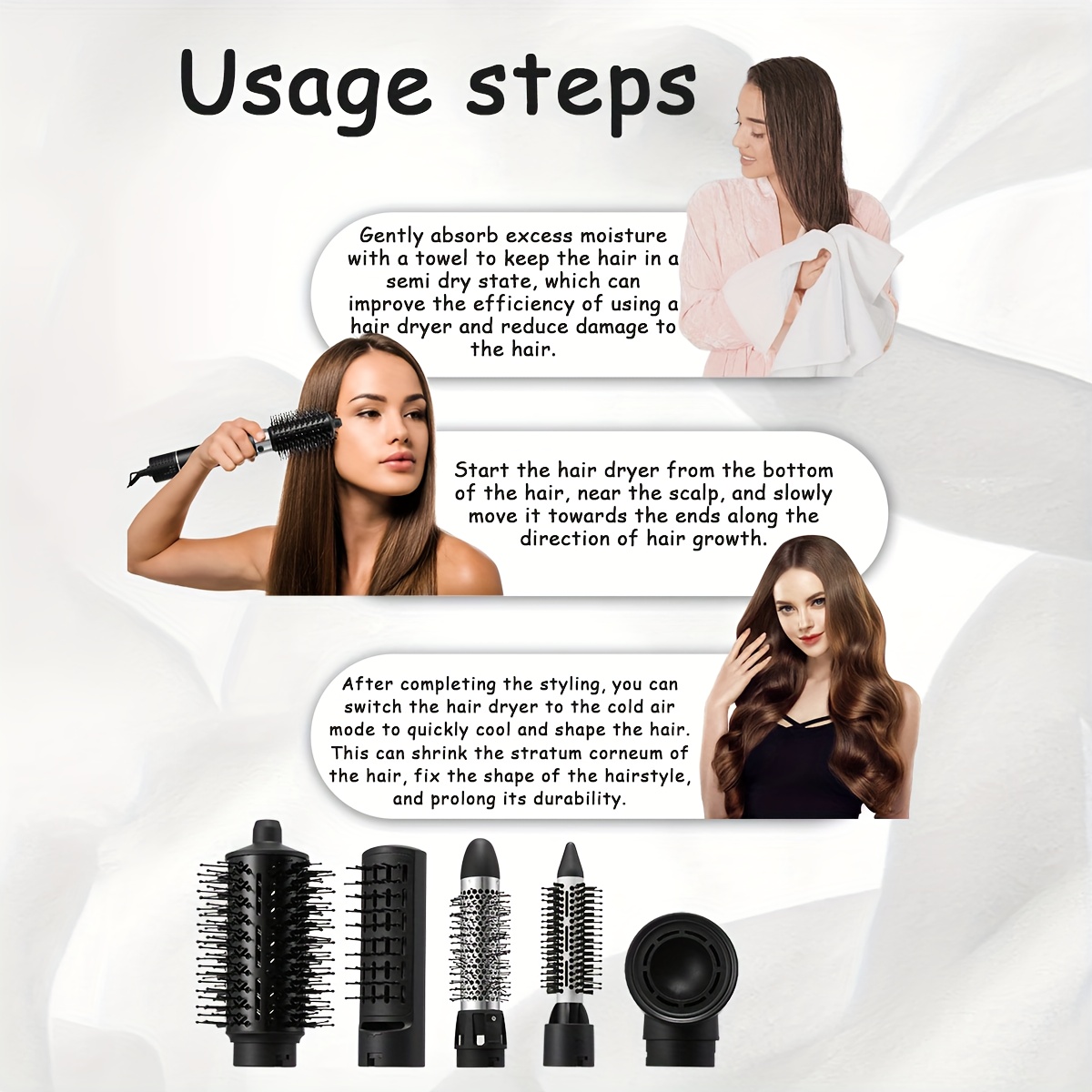 Usage steps

Gently absorb excess moisture with a towel to keep the hair in a semi dry state, which can improve the efficiency of using a hair dryer and reduce damage to the hair.

Start the hair dryer from the bottom of the hair, near the scalp, and slowly move it towards the ends along the direction of hair growth.

After completing the styling, you can switch the hair dryer to the cold air mode to quickly cool and shape the hair. This can shrink the stratum corneum of the hair, fix the shape of the hairstyle, and prolong its durability.