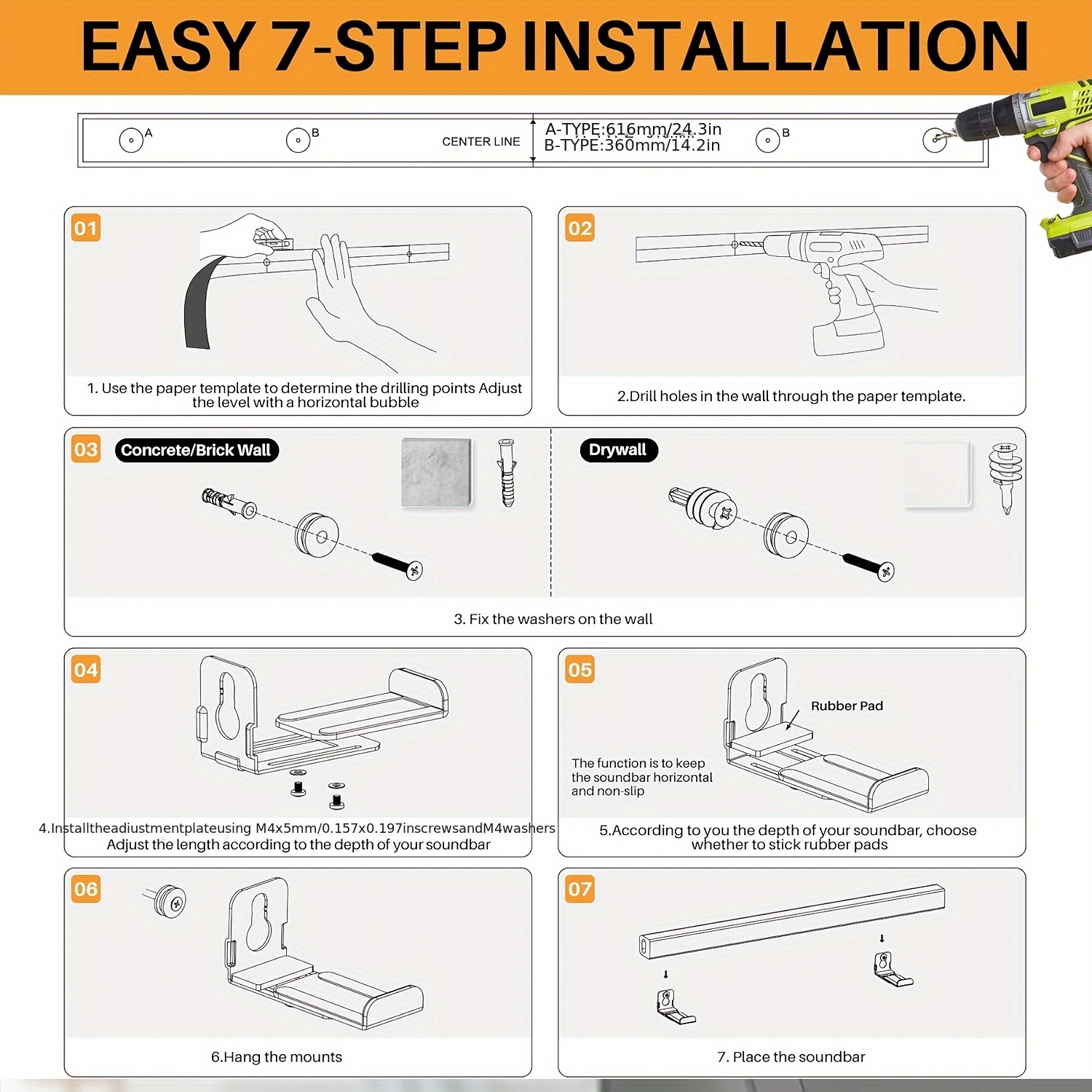 EASY 7-STEP INSTALLATION

A B CENTER LINE A-TYPE:616mm/24.3in B-TYPE:360mm/14.2in B

01

1. Use the paper template to determine the drilling points Adjust the level with a horizontal bubble

02

2.Drill holes in the wall through the paper template.

03 Concrete/Brick Wall

Drywall

3. Fix the washers on the wall

04

4.Installtheadiustmentplateusing M4x5mm/0.157x0.197inscrewsandM4washers Adjust the length according to the depth of your soundbar

05

Rubber Pad

The function is to keep the soundbar horizontal and non-slip

5.According to you the depth of your soundbar, choose whether to stick rubber pads

06

6.Hang the mounts

07

7. Place the soundbar