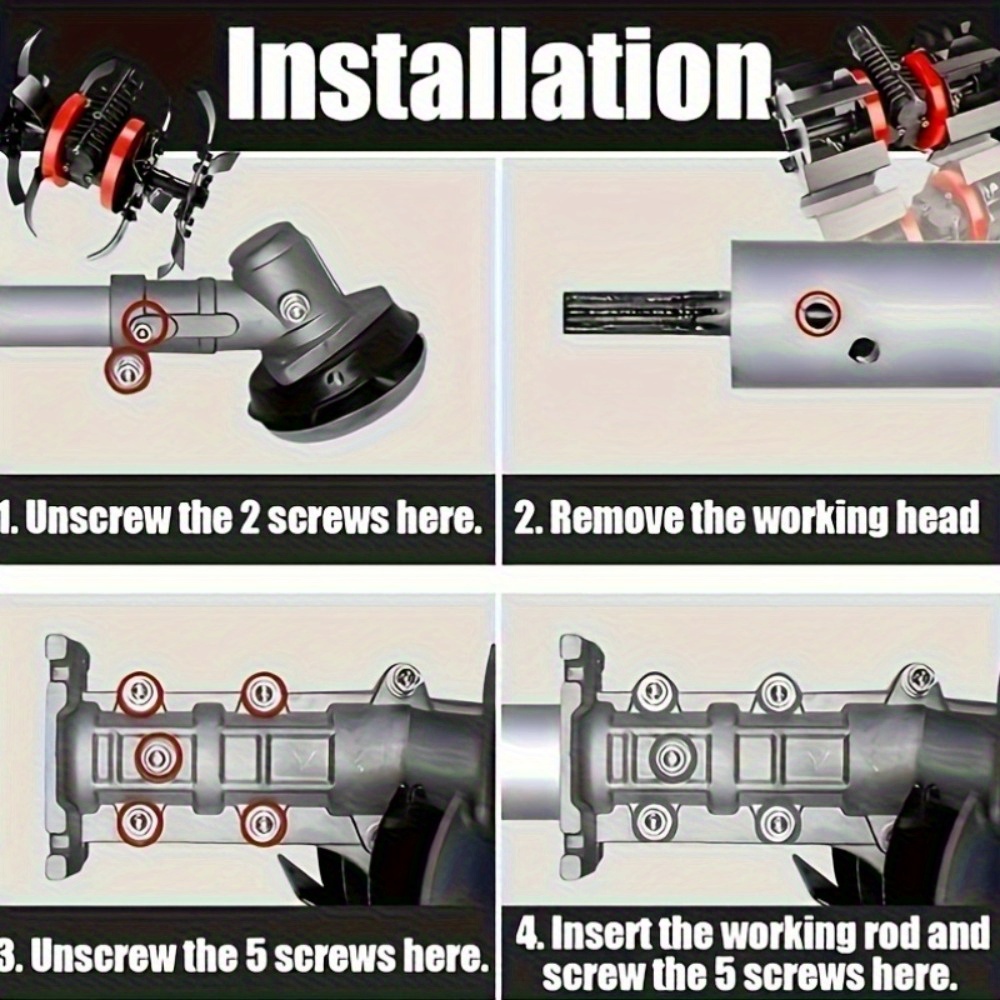 Installation

1. Unscrew the 2 screws here.

2. Remove the working head

3. Unscrew the 5 screws here.

4. Insert the working rod and screw the 5 screws here.