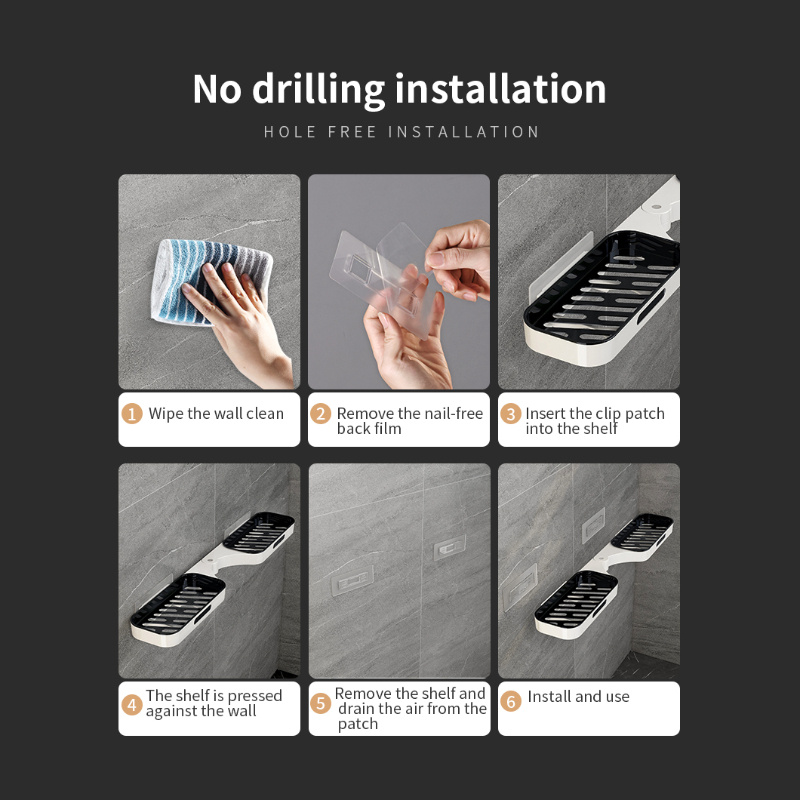 No drilling installation

HOLE FREE INSTALLATION

1 Wipe the wall clean

2 Remove the nail-free back film

3 Insert the clip patch into the shelf

4 The shelf is pressed against the wall

5 Remove the shelf and drain the air from the patch

6 Install and use