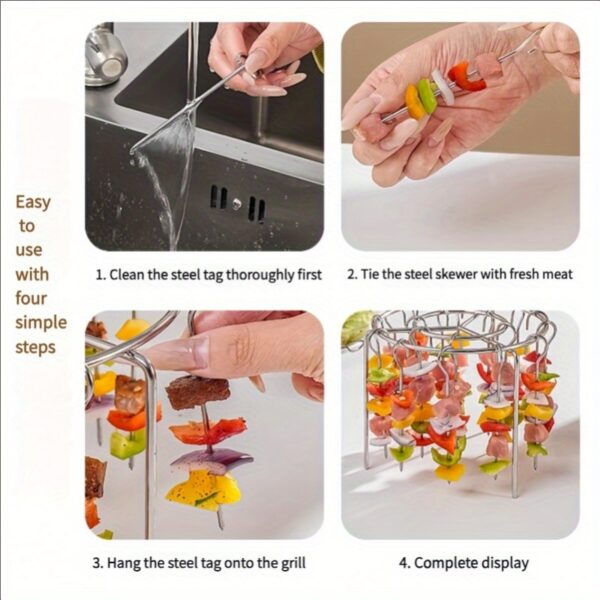 Easy to use with four simple steps

1. Clean the steel tag thoroughly first

2. Tie the steel skewer with fresh meat

3. Hang the steel tag onto the grill

4. Complete display