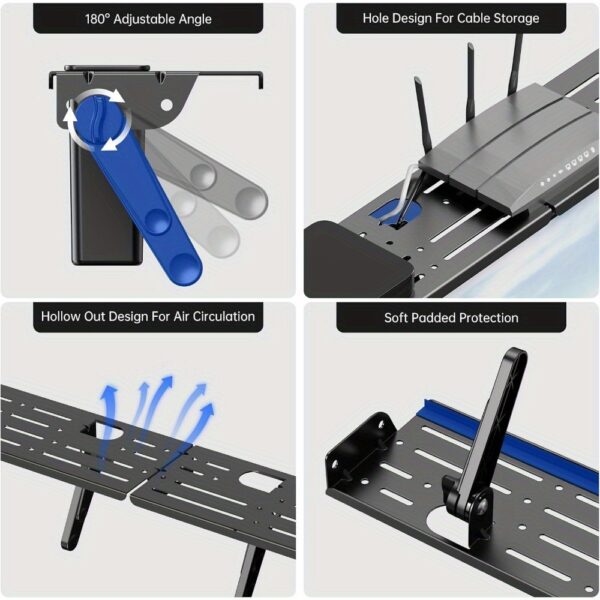 180° Adjustable Angle

Hole Design For Cable Storage

Hollow Out Design For Air Circulation

Soft Padded Protection