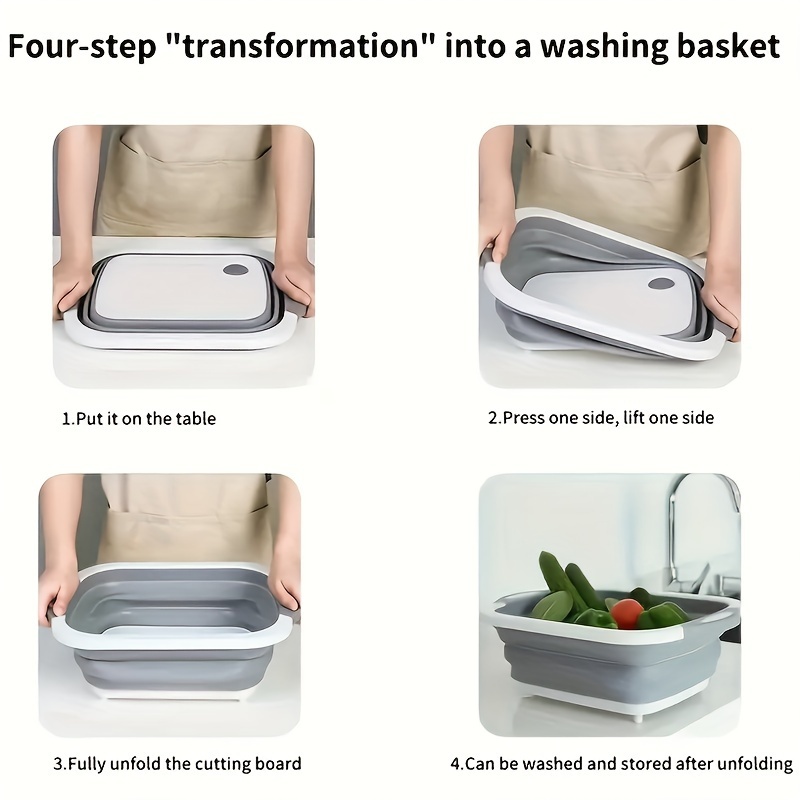 Four-step "transformation" into a washing basket

1.Put it on the table

2.Press one side, lift one side

3.Fully unfold the cutting board

4.Can be washed and stored after unfolding