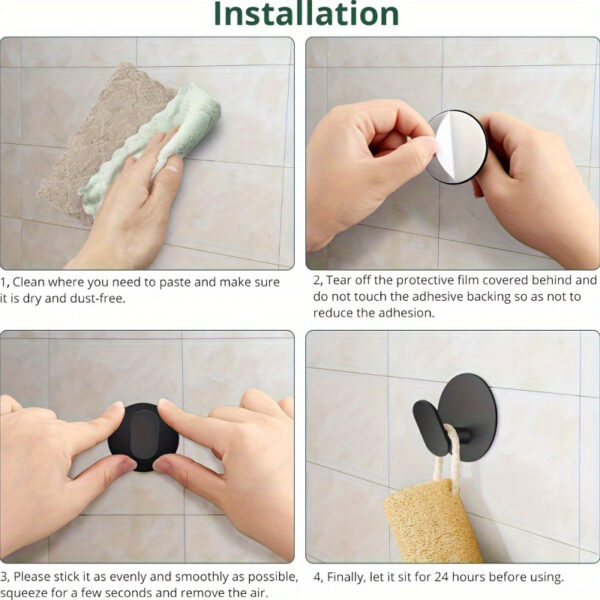 Installation

1, Clean where you need to paste and make sure it is dry and dust-free.

2, Tear off the protective film covered behind and do not touch the adhesive backing so as not to reduce the adhesion.

3, Please stick it as evenly and smoothly as possible, squeeze for a few seconds and remove the air.

4, Finally, let it sit for 24 hours before using.