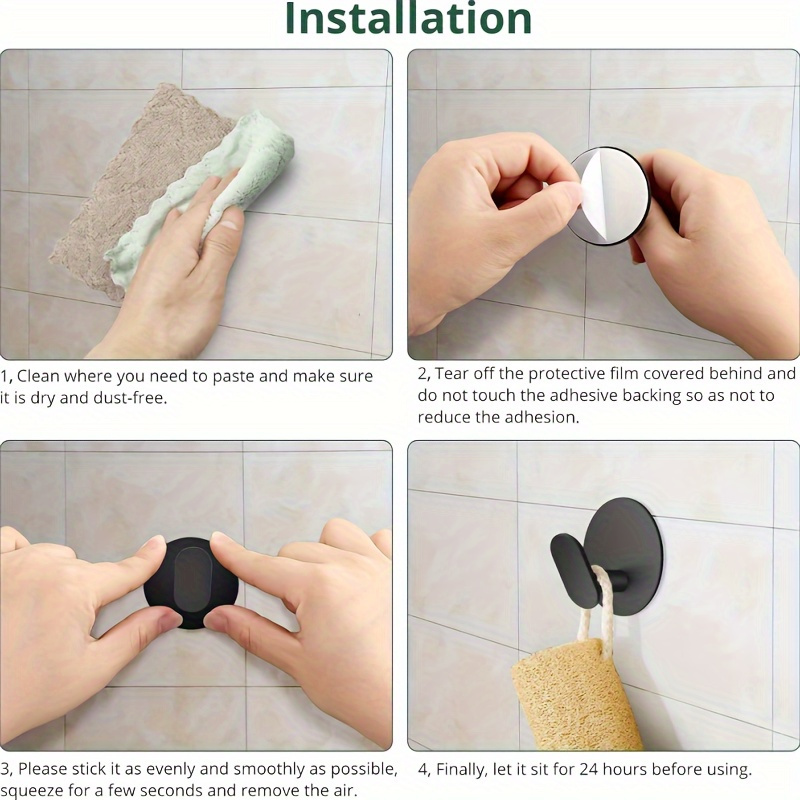 Installation

1, Clean where you need to paste and make sure it is dry and dust-free.

2, Tear off the protective film covered behind and do not touch the adhesive backing so as not to reduce the adhesion.

3, Please stick it as evenly and smoothly as possible, squeeze for a few seconds and remove the air.

4, Finally, let it sit for 24 hours before using.