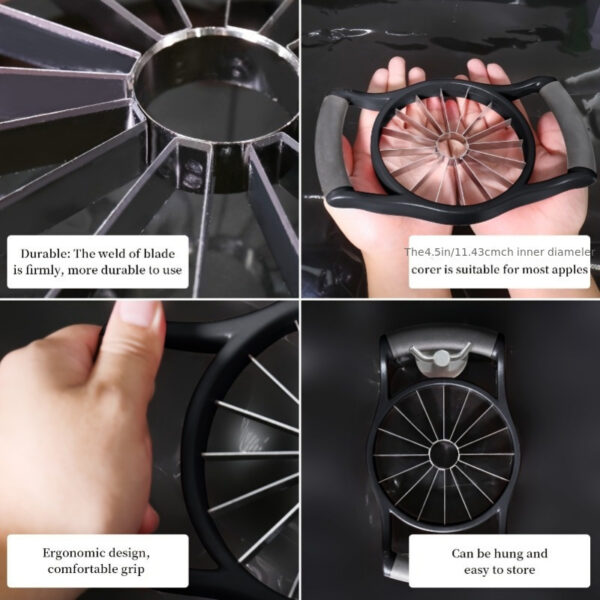 Durable: The weld of blade is firmly, more durable to use

The4.5in/11.43cmch inner diameler corer is suitable for most apples

Ergonomic design, comfortable grip

Can be hung and easy to store